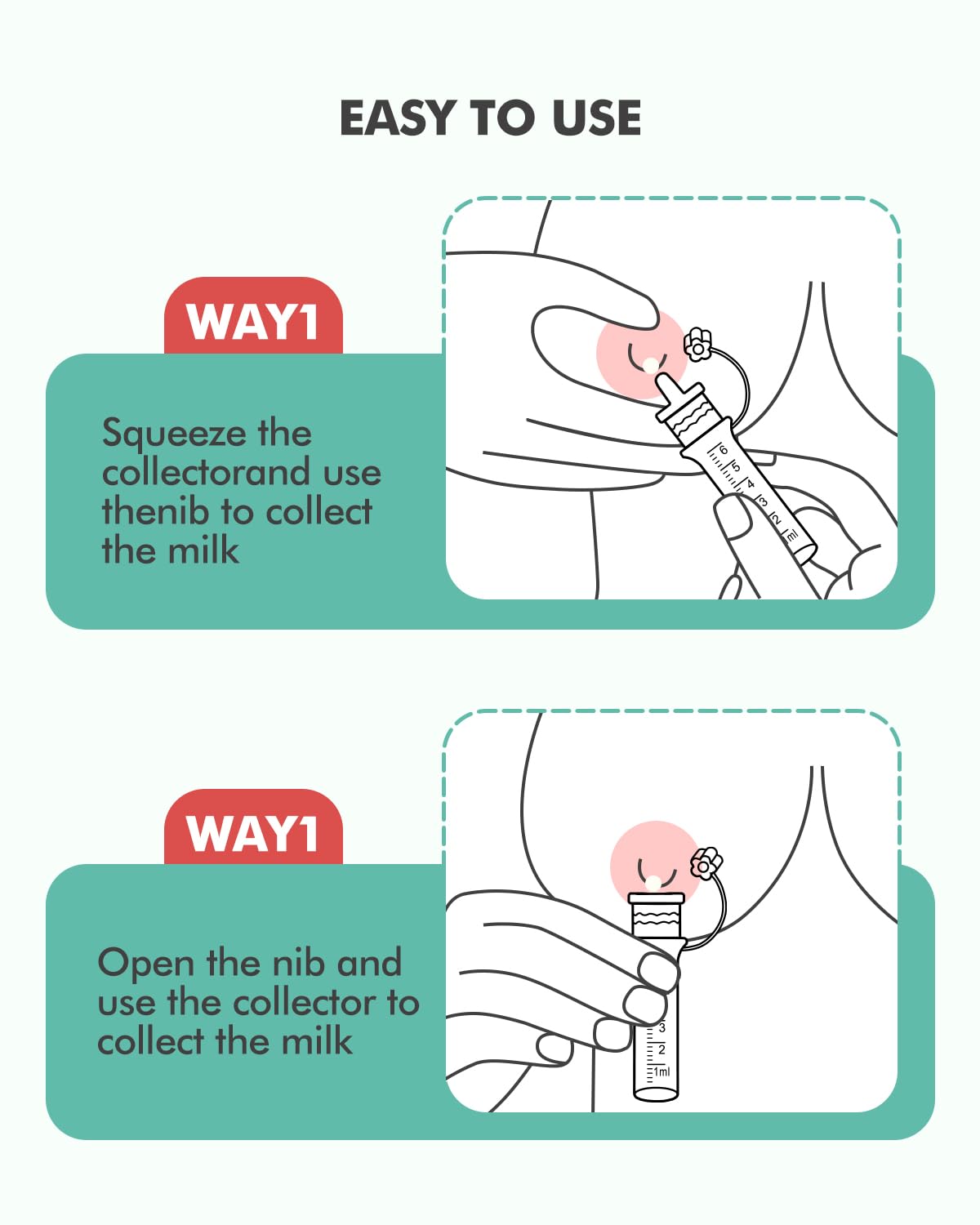 EASY TO USE

WAY1

Squeeze the collectorand use thenib to collect the milk

6
5
4
3
2
1ml

WAY1

Open the nib and use the collector to collect the milk

3
2
1ml