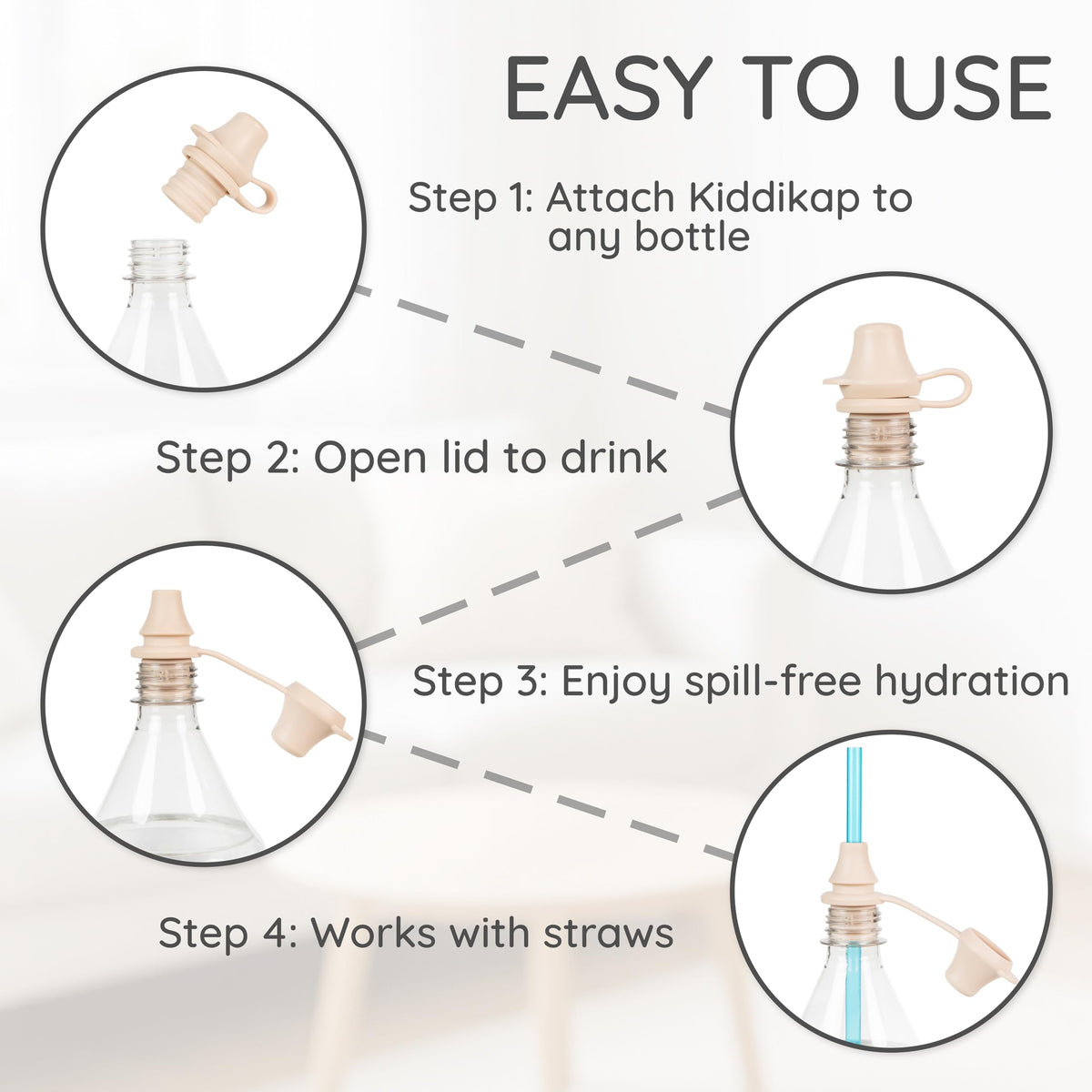 EASY TO USE

Step 1: Attach Kiddikap to any bottle

Step 2: Open lid to drink

Step 3: Enjoy spill-free hydration

Step 4: Works with straws