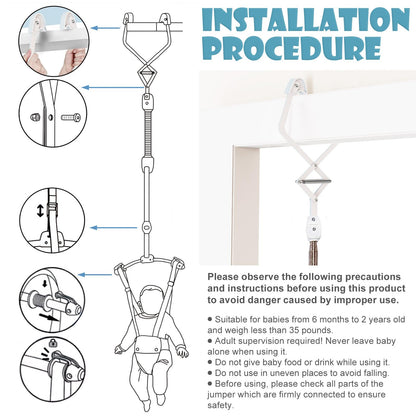 INSTALLATION PROCEDURE

Please observe the following precautions and instructions before using this product to avoid danger caused by improper use.

● Suitable for babies from 6 months to 2 years old and weigh less than 35 pounds.
● Adult supervision required! Never leave baby alone when using it.
● Do not give baby food or drink while using it.
● Do not use in uneven places to avoid falling.
● Before using, please check all parts of the jumper which are firmly connected to ensure safety.