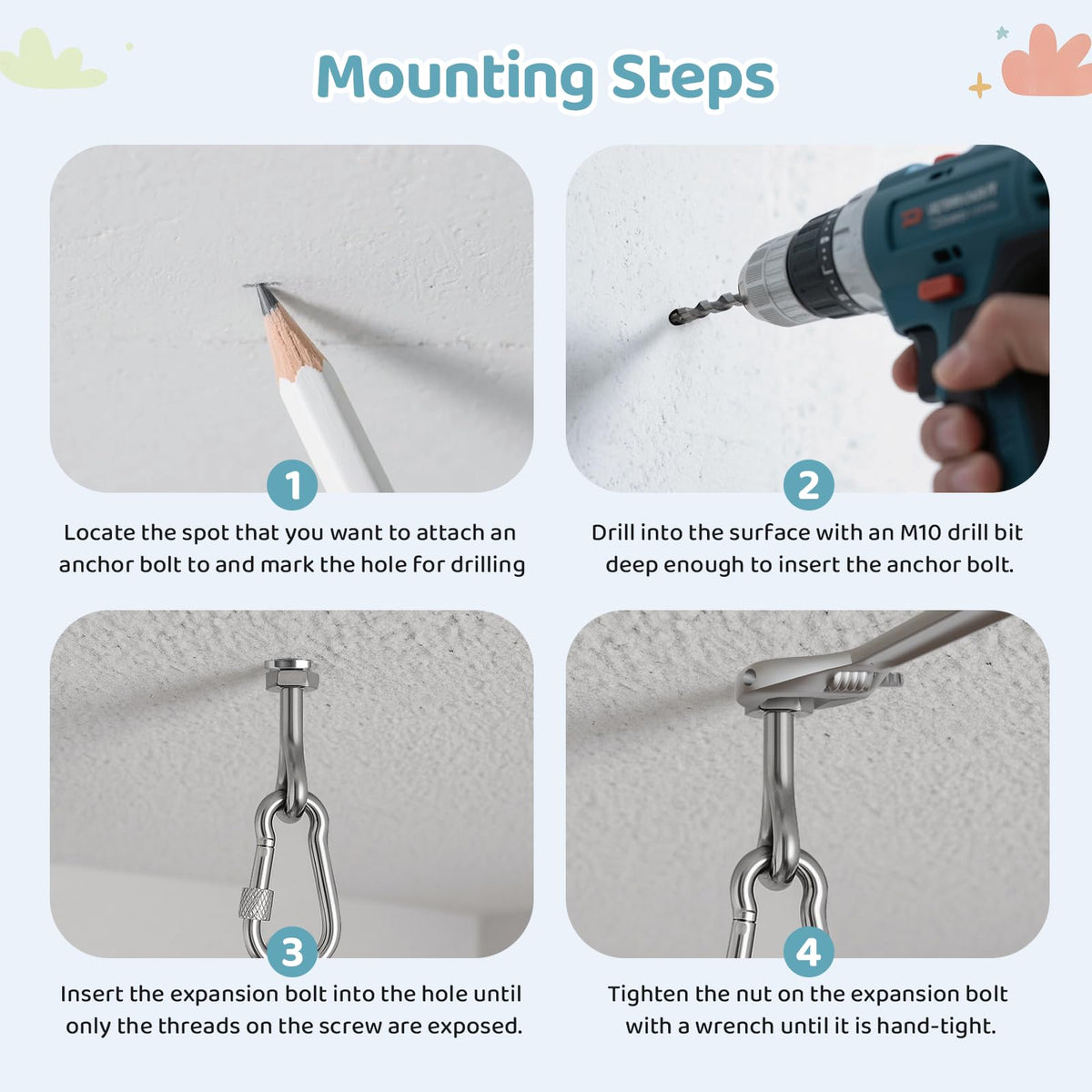 Mounting Steps

1

Locate the spot that you want to attach an anchor bolt to and mark the hole for drilling

2

Drill into the surface with an M10 drill bit deep enough to insert the anchor bolt.

3

Insert the expansion bolt into the hole until only the threads on the screw are exposed.

4

Tighten the nut on the expansion bolt with a wrench until it is hand-tight.