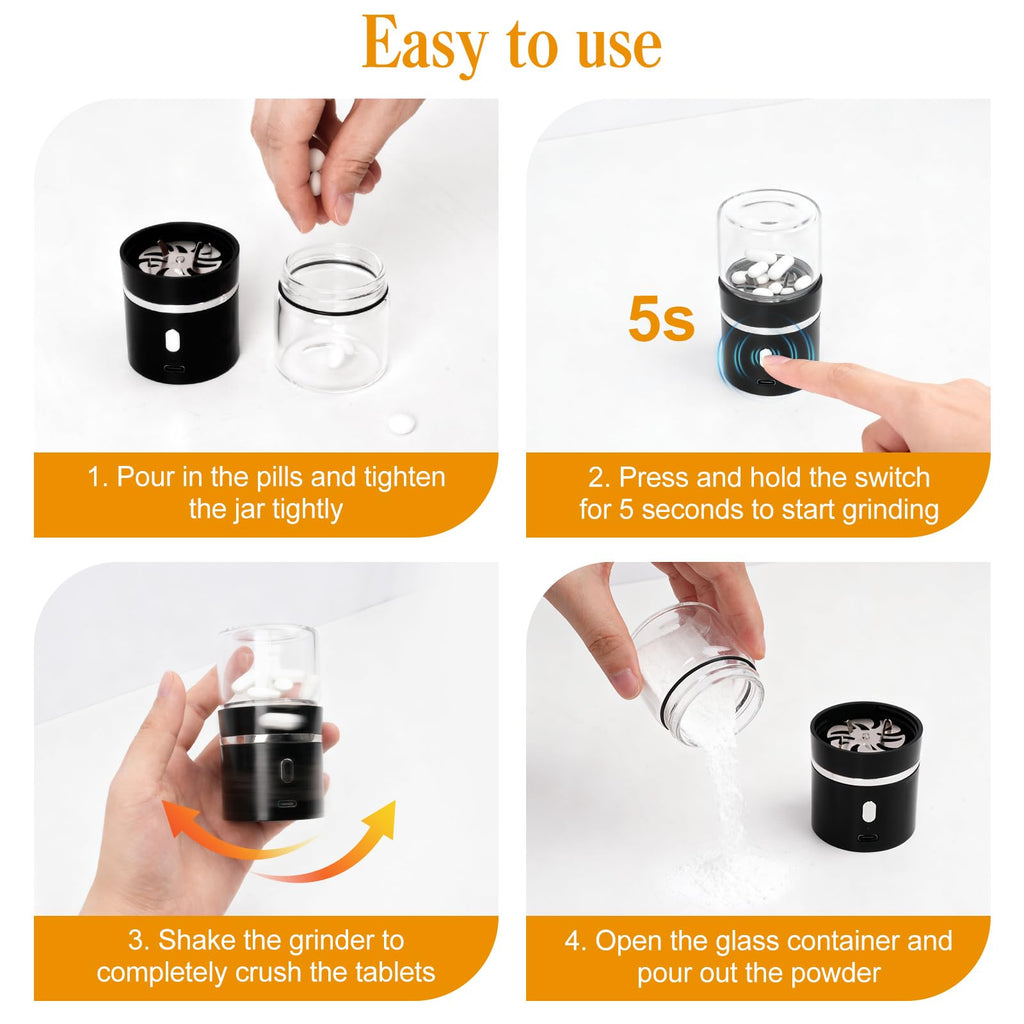 Easy to use

1. Pour in the pills and tighten the jar tightly

5s

2. Press and hold the switch for 5 seconds to start grinding

3. Shake the grinder to completely crush the tablets

4. Open the glass container and pour out the powder