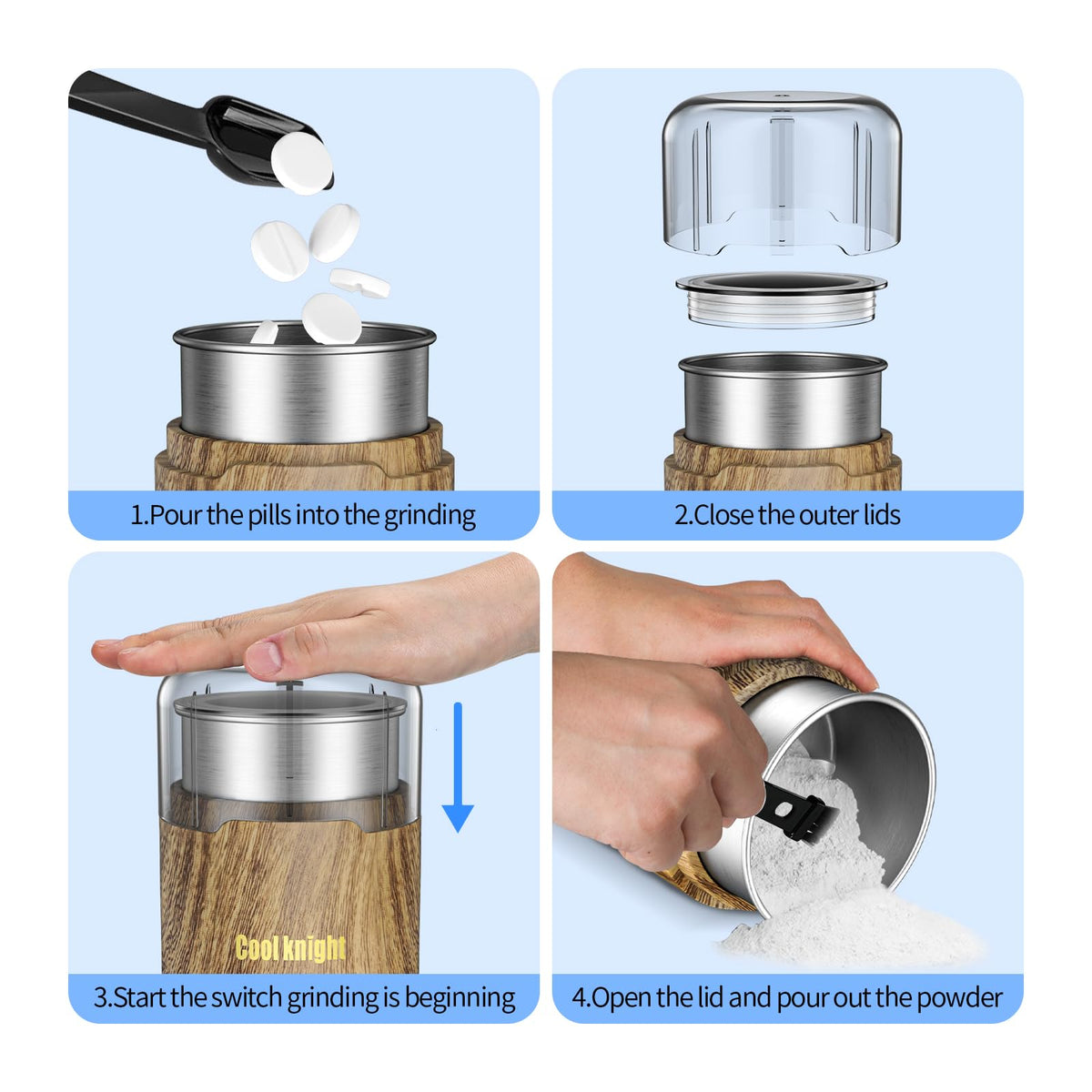 1.Pour the pills into the grinding

2.Close the outer lids

Cool knight

3.Start the switch grinding is beginning

4.Open the lid and pour out the powder