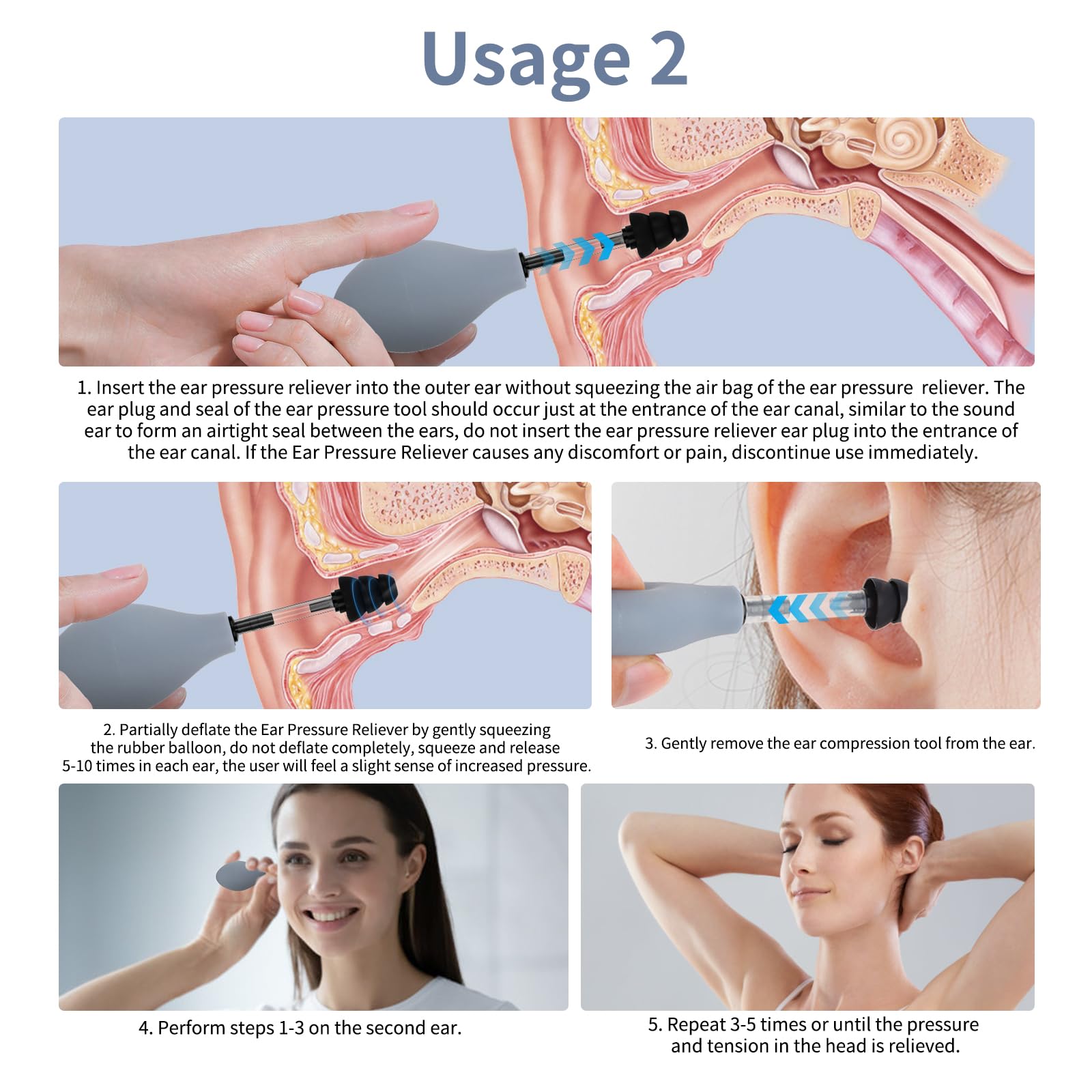 Usage 2

1. Insert the ear pressure reliever into the outer ear without squeezing the air bag of the ear pressure reliever. The ear plug and seal of the ear pressure tool should occur just at the entrance of the ear canal, similar to the sound ear to form an airtight seal between the ears, do not insert the ear pressure reliever ear plug into the entrance of the ear canal. If the Ear Pressure Reliever causes any discomfort or pain, discontinue use immediately.

2. Partially deflate the Ear Pressure Reliever by gently squeezing the rubber balloon, do not deflate completely, squeeze and release 5-10 times in each ear, the user will feel a slight sense of increased pressure.

3. Gently remove the ear compression tool from the ear.

4. Perform steps 1-3 on the second ear.

5. Repeat 3-5 times or until the pressure and tension in the head is relieved.