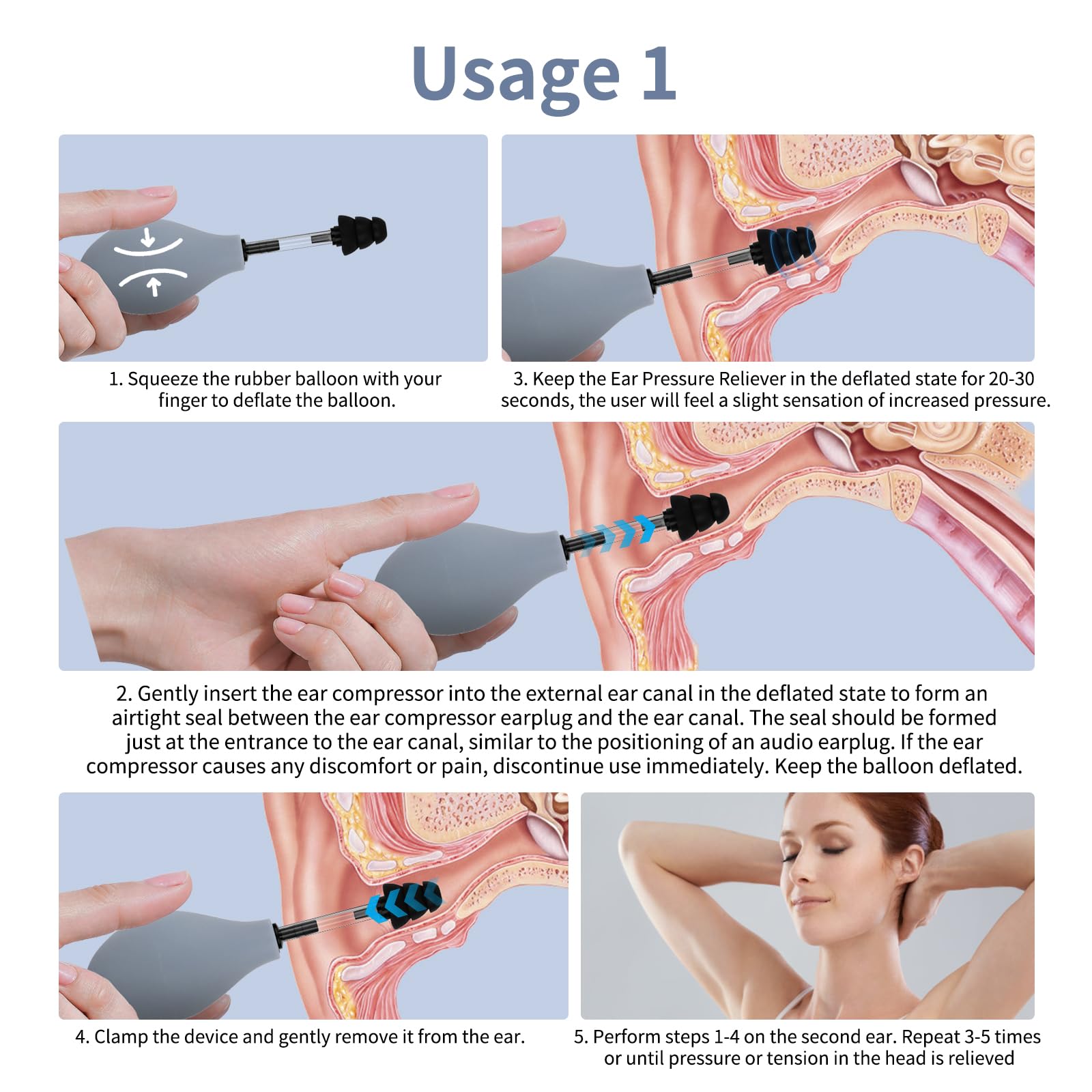 Usage 1

1. Squeeze the rubber balloon with your finger to deflate the balloon.

3. Keep the Ear Pressure Reliever in the deflated state for 20-30 seconds, the user will feel a slight sensation of increased pressure.

2. Gently insert the ear compressor into the external ear canal in the deflated state to form an airtight seal between the ear compressor earplug and the ear canal. The seal should be formed just at the entrance to the ear canal, similar to the positioning of an audio earplug. If the ear compressor causes any discomfort or pain, discontinue use immediately. Keep the balloon deflated.

4. Clamp the device and gently remove it from the ear.

5. Perform steps 1-4 on the second ear. Repeat 3-5 times or until pressure or tension in the head is relieved