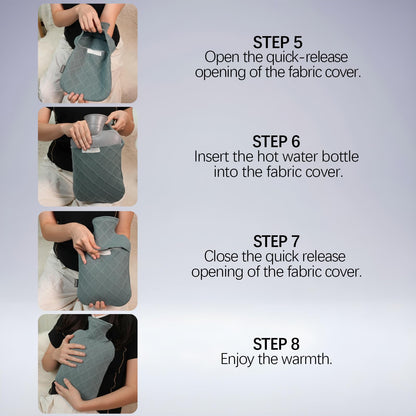 STEP 5
Open the quick-release opening of the fabric cover.

STEP 6
Insert the hot water bottle into the fabric cover.

STEP 7
Close the quick release opening of the fabric cover.

STEP 8
Enjoy the warmth.