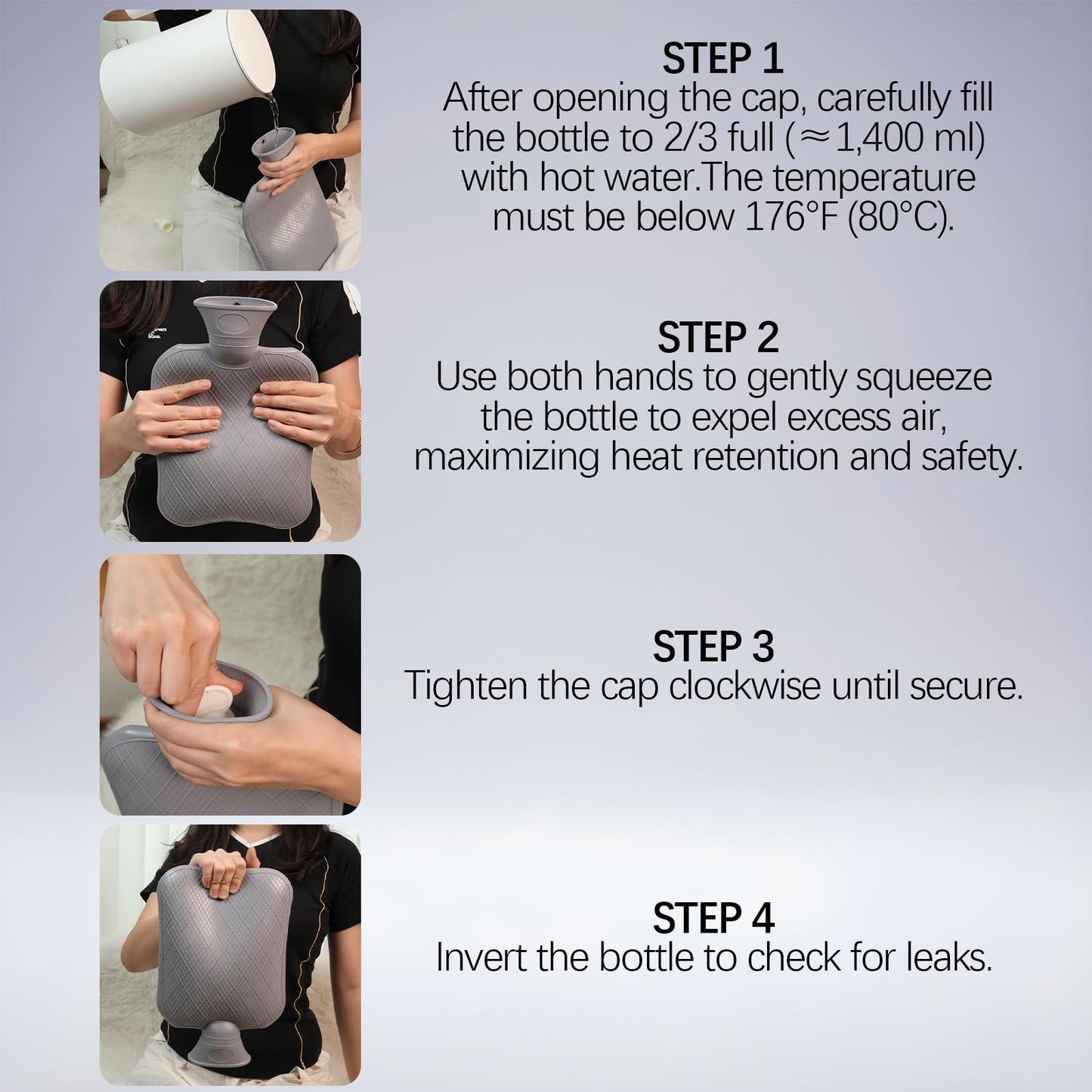 STEP 1
After opening the cap, carefully fill the bottle to 2/3 full (≈1,400 ml) with hot water.The temperature must be below 176°F (80°C).

STEP 2
Use both hands to gently squeeze the bottle to expel excess air, maximizing heat retention and safety.

STEP 3
Tighten the cap clockwise until secure.

STEP 4
Invert the bottle to check for leaks.