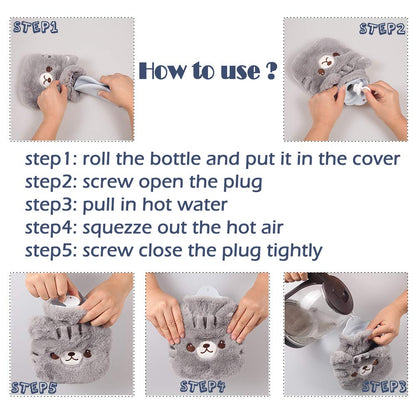 STEP1

How to use ?

STEP2

step1: roll the bottle and put it in the cover
step2: screw open the plug
step3: pull in hot water
step4: squezze out the hot air
step5: screw close the plug tightly

STEP5

STEP4

STEP3