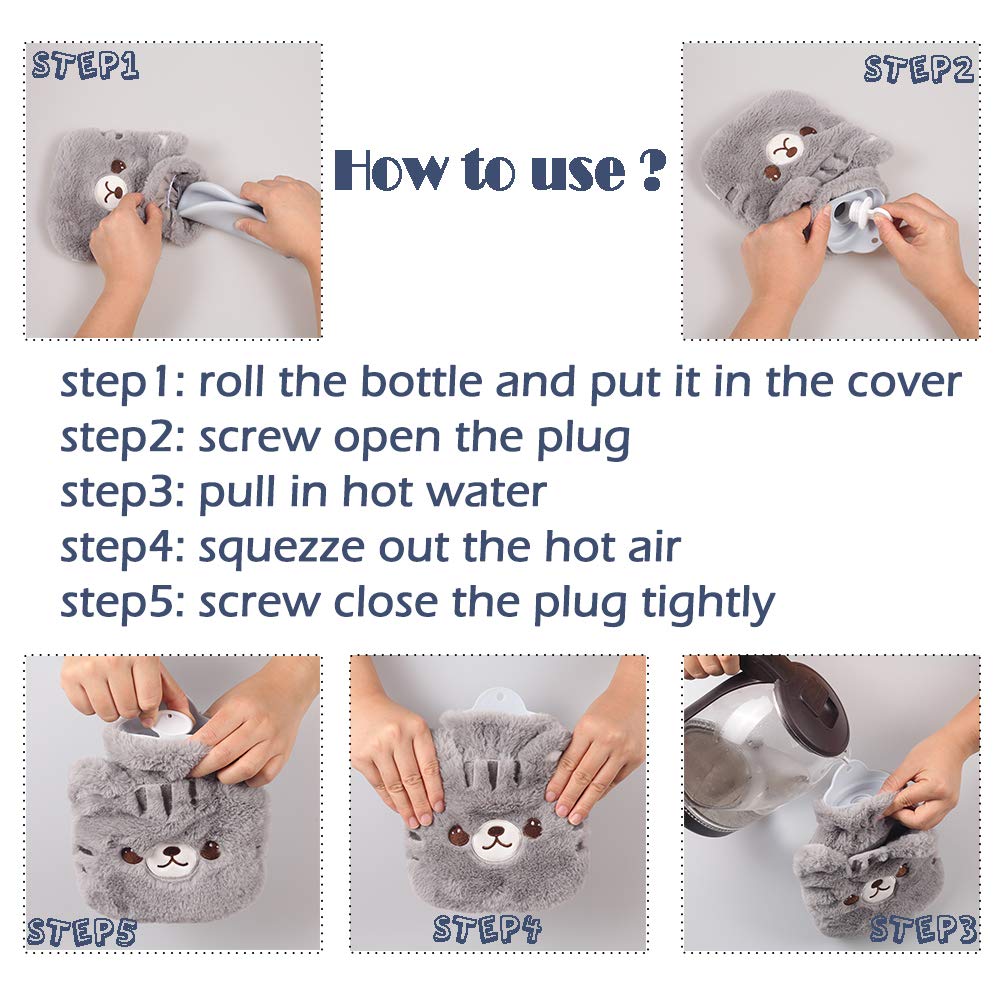 STEP1

How to use ?

STEP2

step1: roll the bottle and put it in the cover
step2: screw open the plug
step3: pull in hot water
step4: squezze out the hot air
step5: screw close the plug tightly

STEP5

STEP4

STEP3