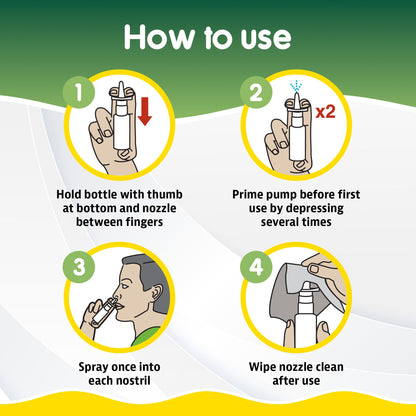 How to use

1

Hold bottle with thumb at bottom and nozzle between fingers

2

x2

Prime pump before first use by depressing several times

3

Spray once into each nostril

4

Wipe nozzle clean after use