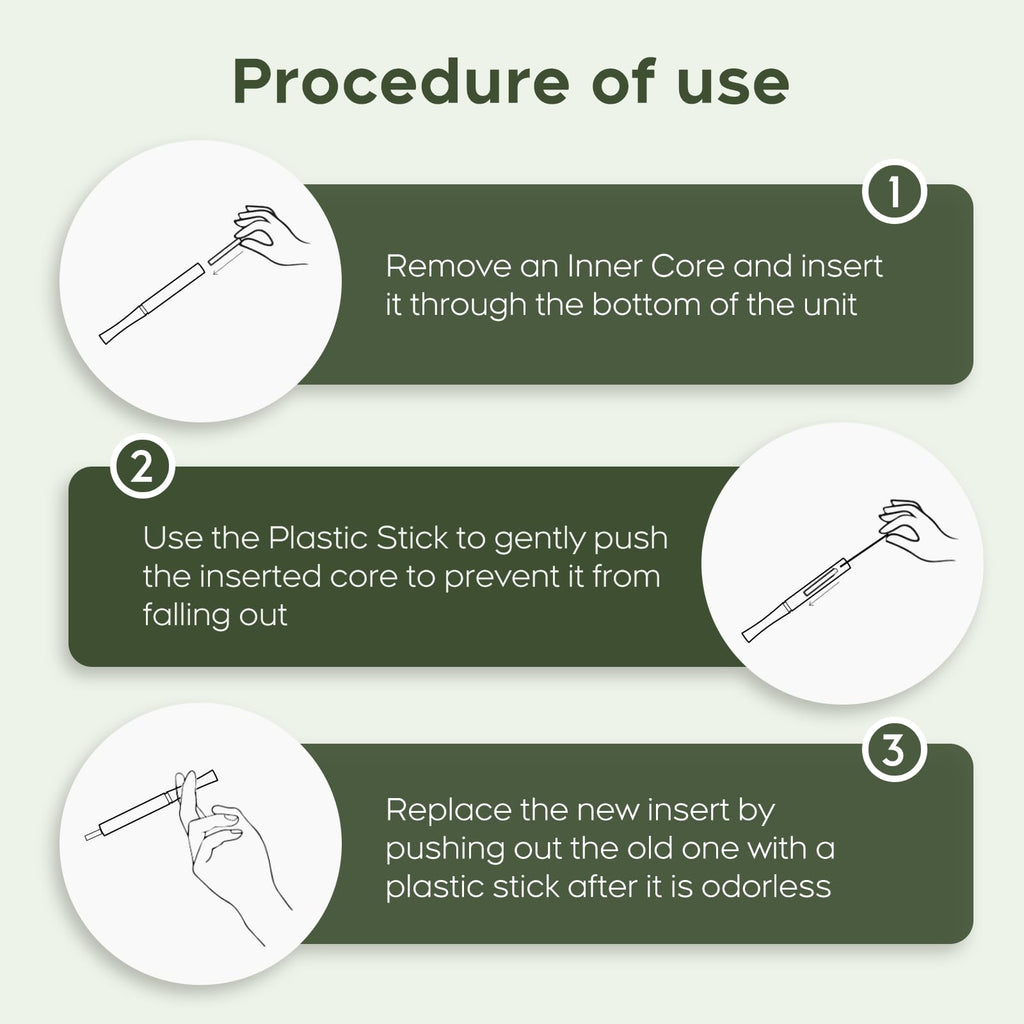 Procedure of use

1

Remove an Inner Core and insert it through the bottom of the unit

2

Use the Plastic Stick to gently push the inserted core to prevent it from falling out

3

Replace the new insert by pushing out the old one with a plastic stick after it is odorless