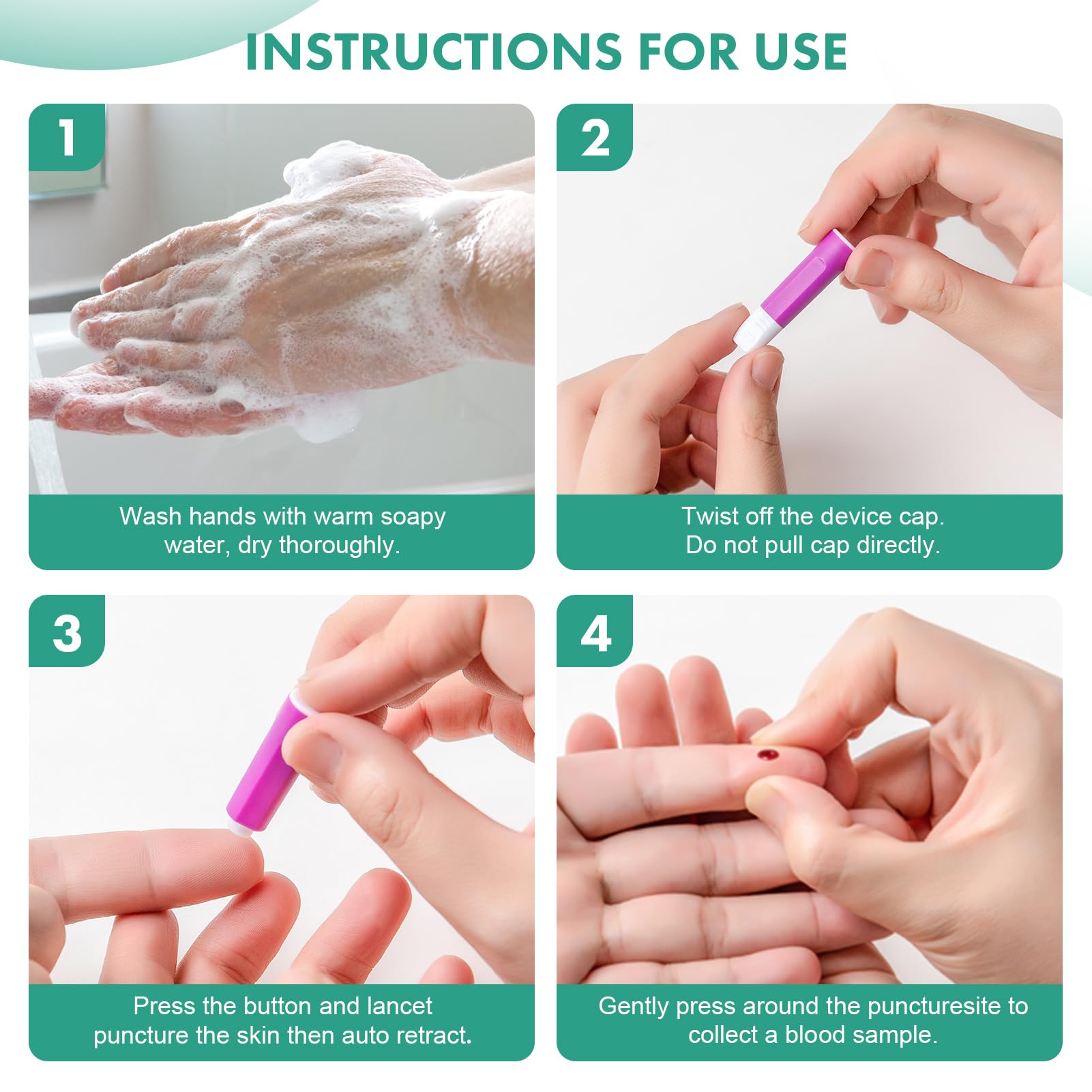 INSTRUCTIONS FOR USE

1

Wash hands with warm soapy water, dry thoroughly.

2

Twist off the device cap. Do not pull cap directly.

3

Press the button and lancet puncture the skin then auto retract.

4

Gently press around the puncturesite to collect a blood sample.