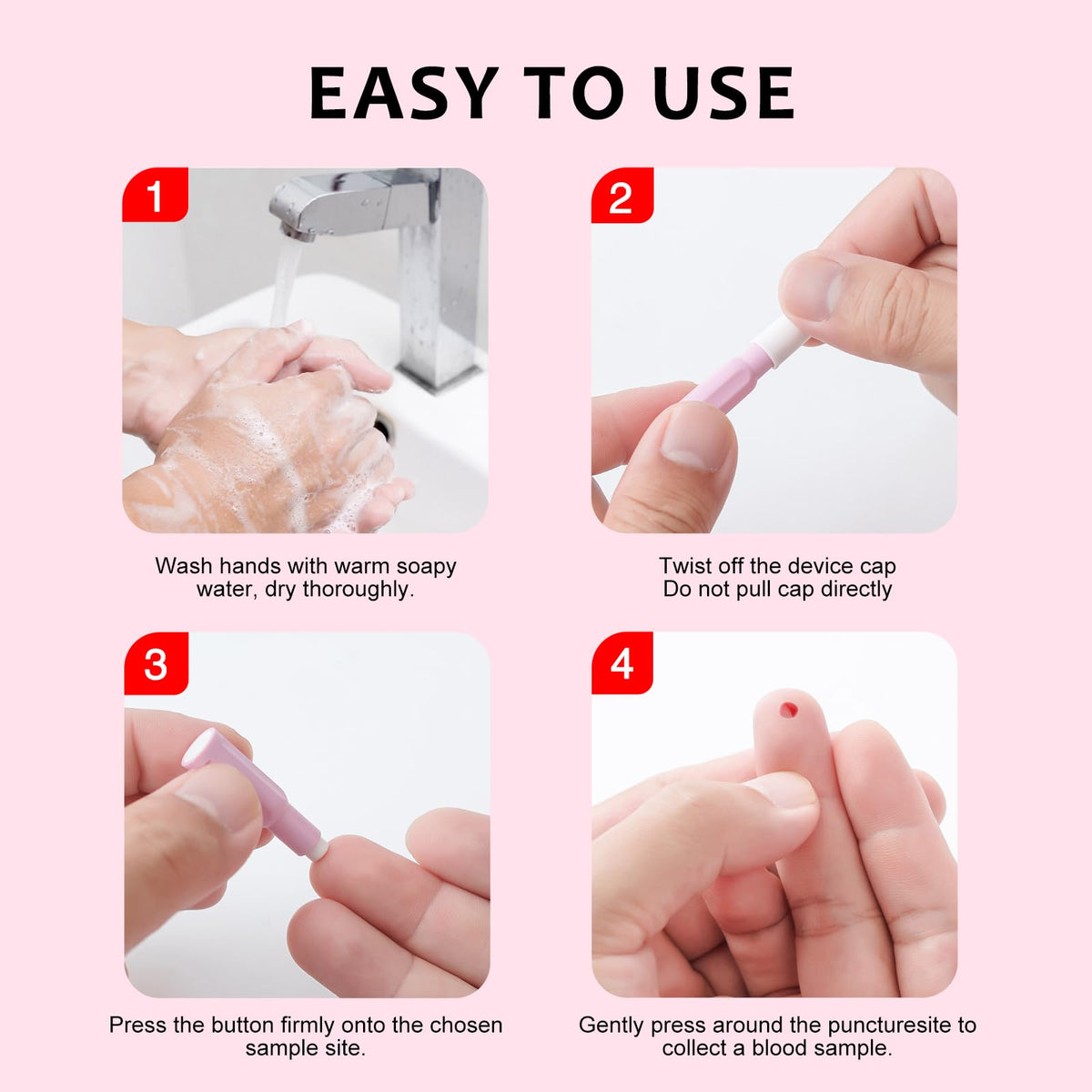 EASY TO USE

1

Wash hands with warm soapy water, dry thoroughly.

2

Twist off the device cap
Do not pull cap directly

3

Press the button firmly onto the chosen sample site.

4

Gently press around the puncturesite to collect a blood sample.