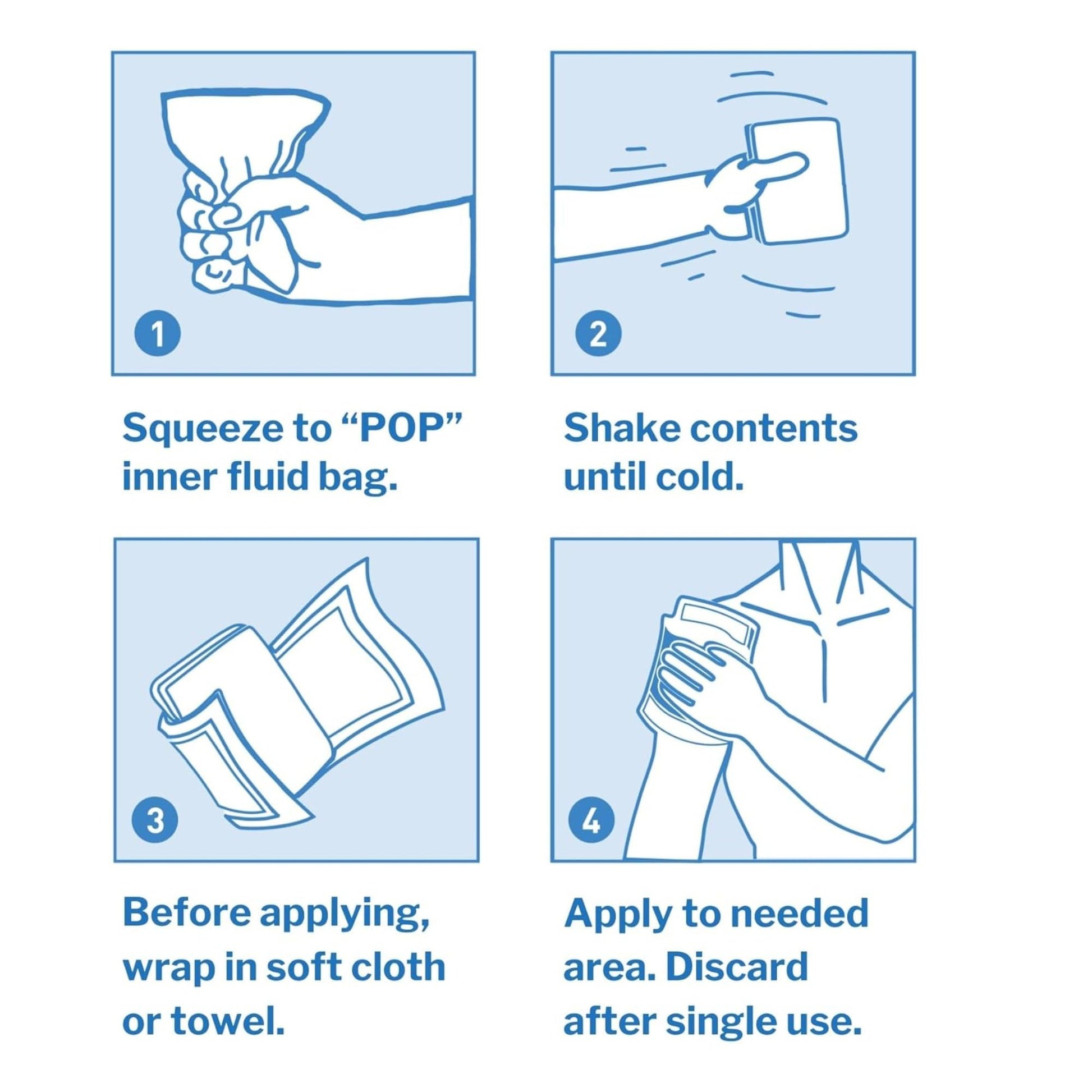 1

Squeeze to “POP” inner fluid bag.

2

Shake contents until cold.

3

Before applying, wrap in soft cloth or towel.

4

Apply to needed area. Discard after single use.