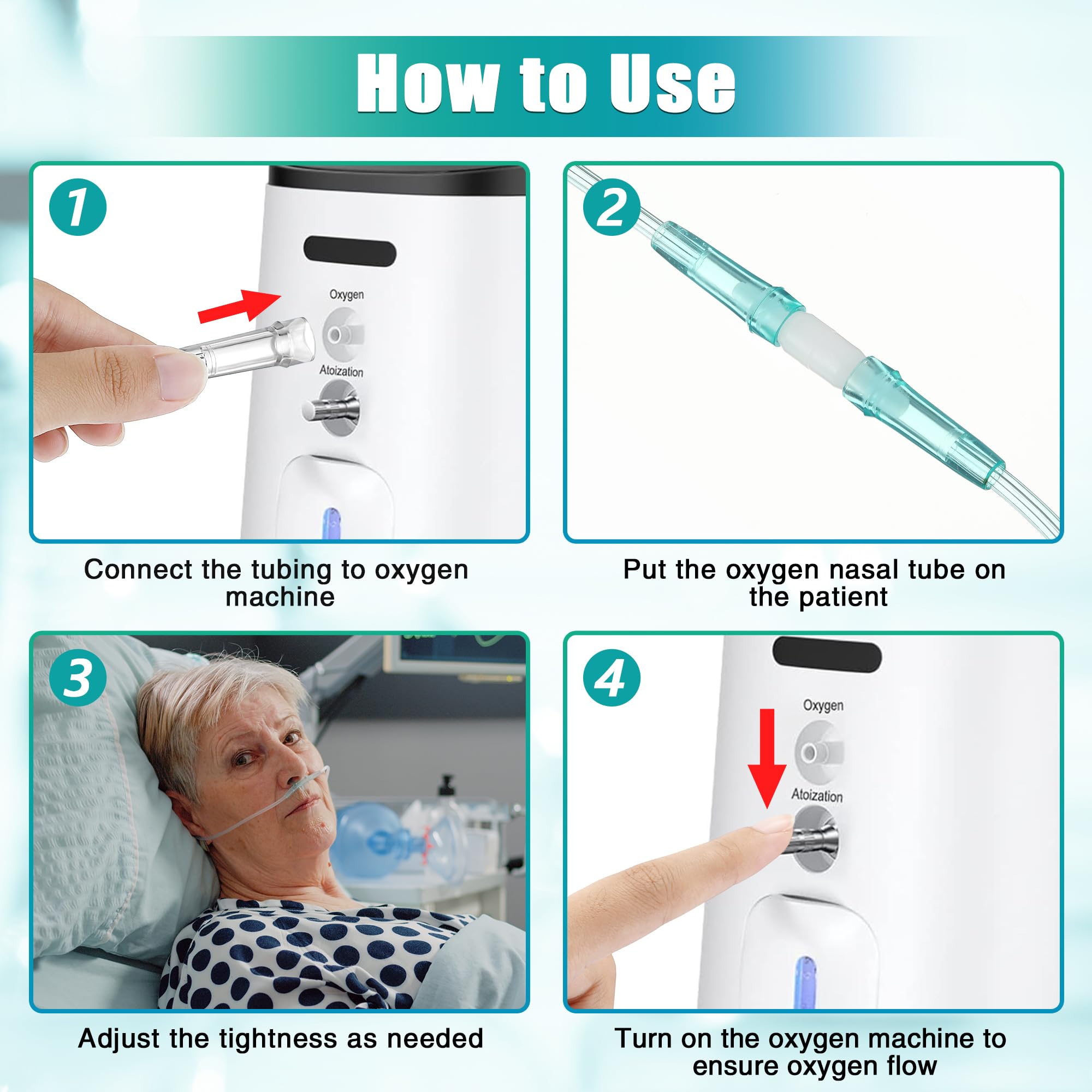 How to Use

1

Oxygen

Atoization

Connect the tubing to oxygen machine

2

Put the oxygen nasal tube on the patient

3

Adjust the tightness as needed

4

Oxygen

Atoization

Turn on the oxygen machine to ensure oxygen flow