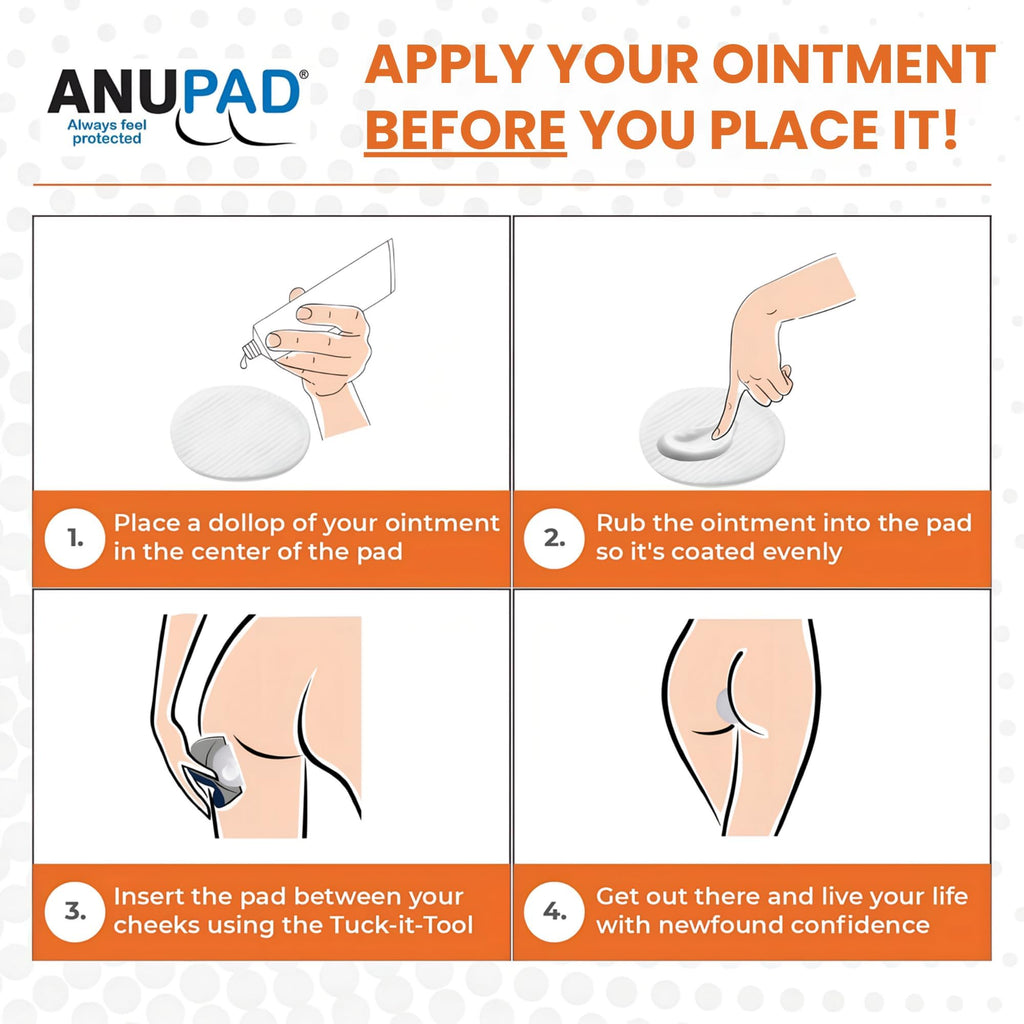 ANUPAD®
Always feel protected

APPLY YOUR OINTMENT BEFORE YOU PLACE IT!

1. Place a dollop of your ointment in the center of the pad

2. Rub the ointment into the pad so it's coated evenly

3. Insert the pad between your cheeks using the Tuck-it-Tool

4. Get out there and live your life with newfound confidence