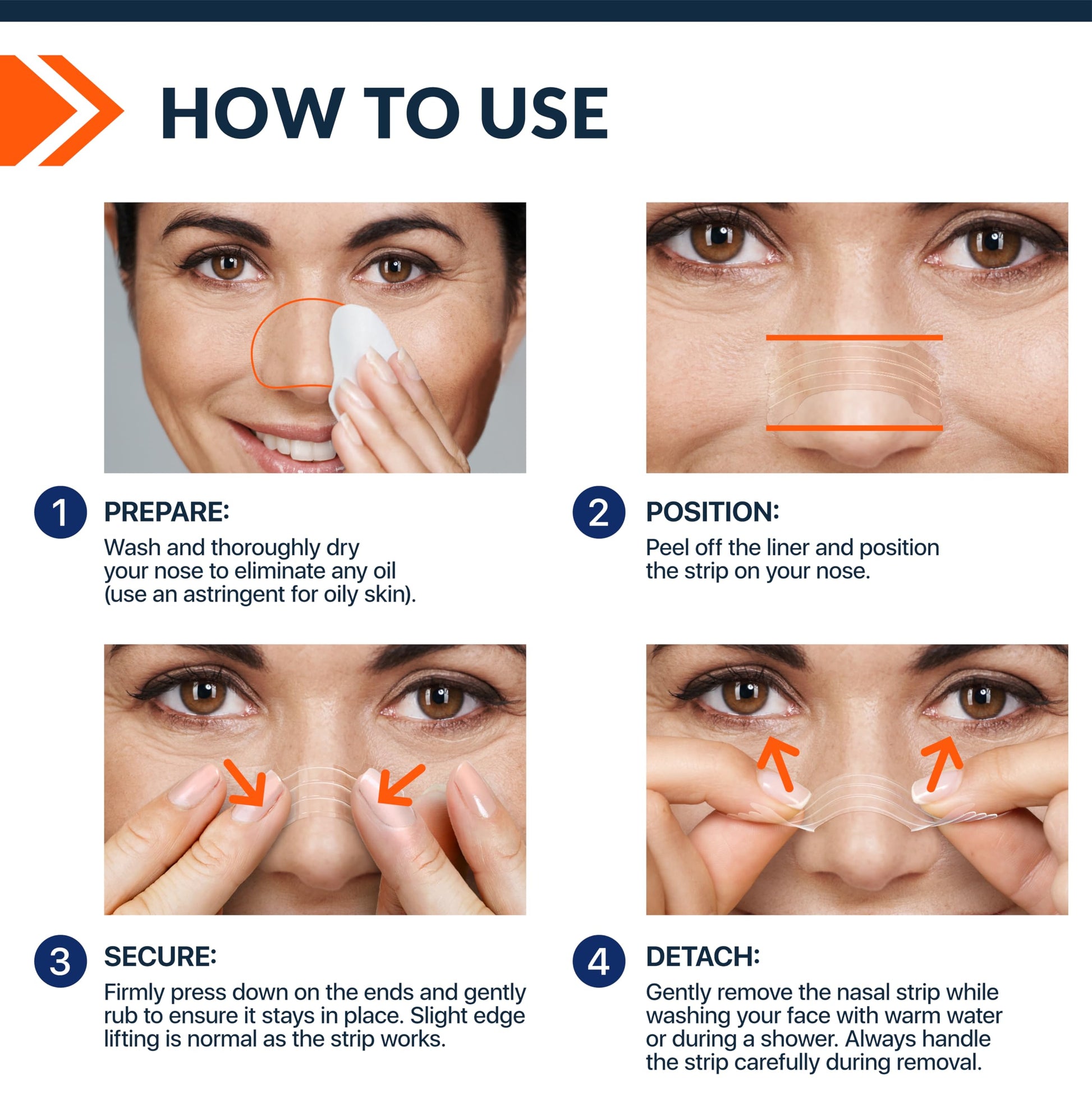 HOW TO USE

1 PREPARE:
Wash and thoroughly dry your nose to eliminate any oil (use an astringent for oily skin).

2 POSITION:
Peel off the liner and position the strip on your nose.

3 SECURE:
Firmly press down on the ends and gently rub to ensure it stays in place. Slight edge lifting is normal as the strip works.

4 DETACH:
Gently remove the nasal strip while washing your face with warm water or during a shower. Always handle the strip carefully during removal.