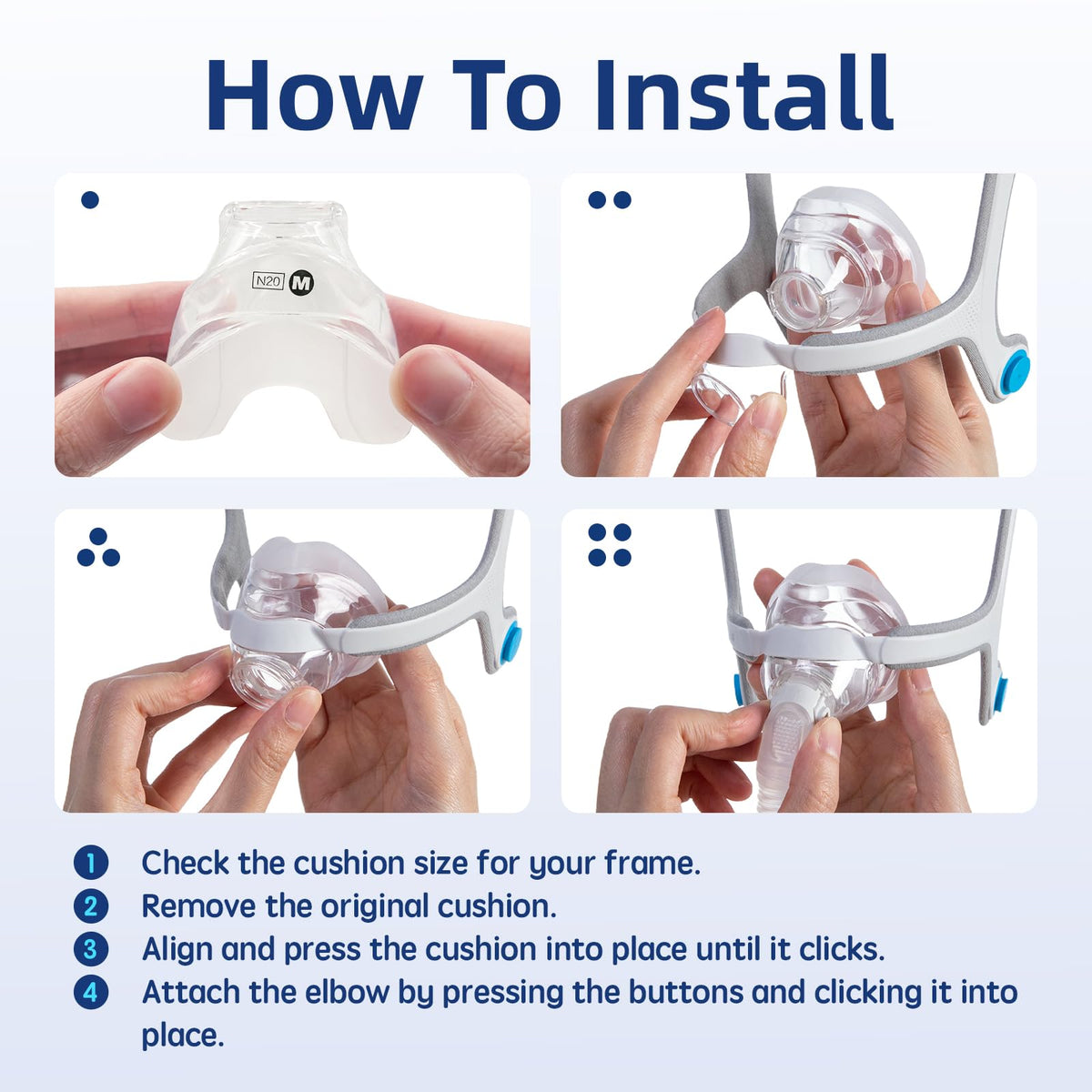 How To Install

N20 M

1 Check the cushion size for your frame.
2 Remove the original cushion.
3 Align and press the cushion into place until it clicks.
4 Attach the elbow by pressing the buttons and clicking it into place.