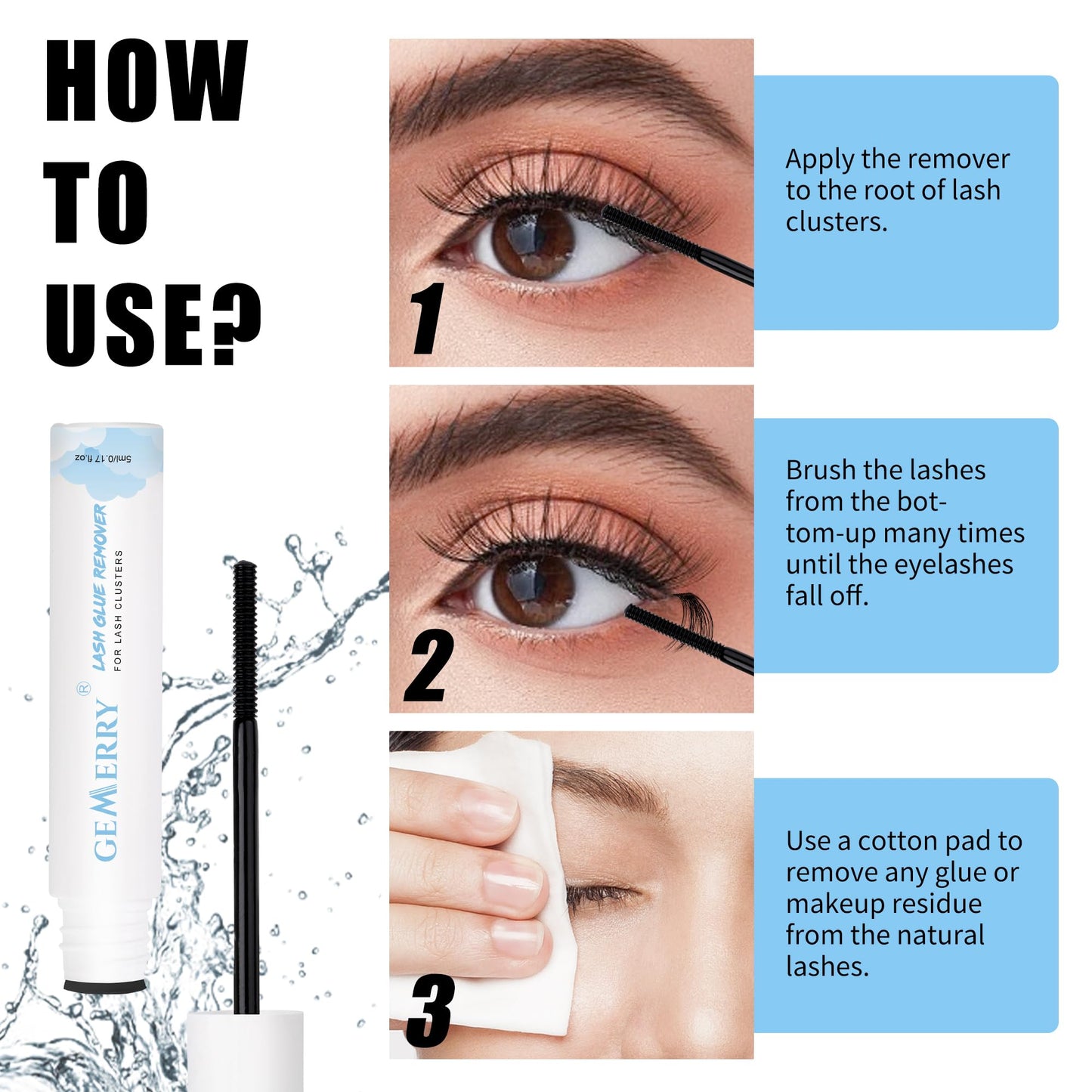 HOW TO USE?

5ml/0.17 fl.oz

LASH GLUE REMOVER
FOR LASH CLUSTERS

GEMERRY®

1

Apply the remover to the root of lash clusters.

2

Brush the lashes from the bottom-up many times until the eyelashes fall off.

3

Use a cotton pad to remove any glue or makeup residue from the natural lashes.