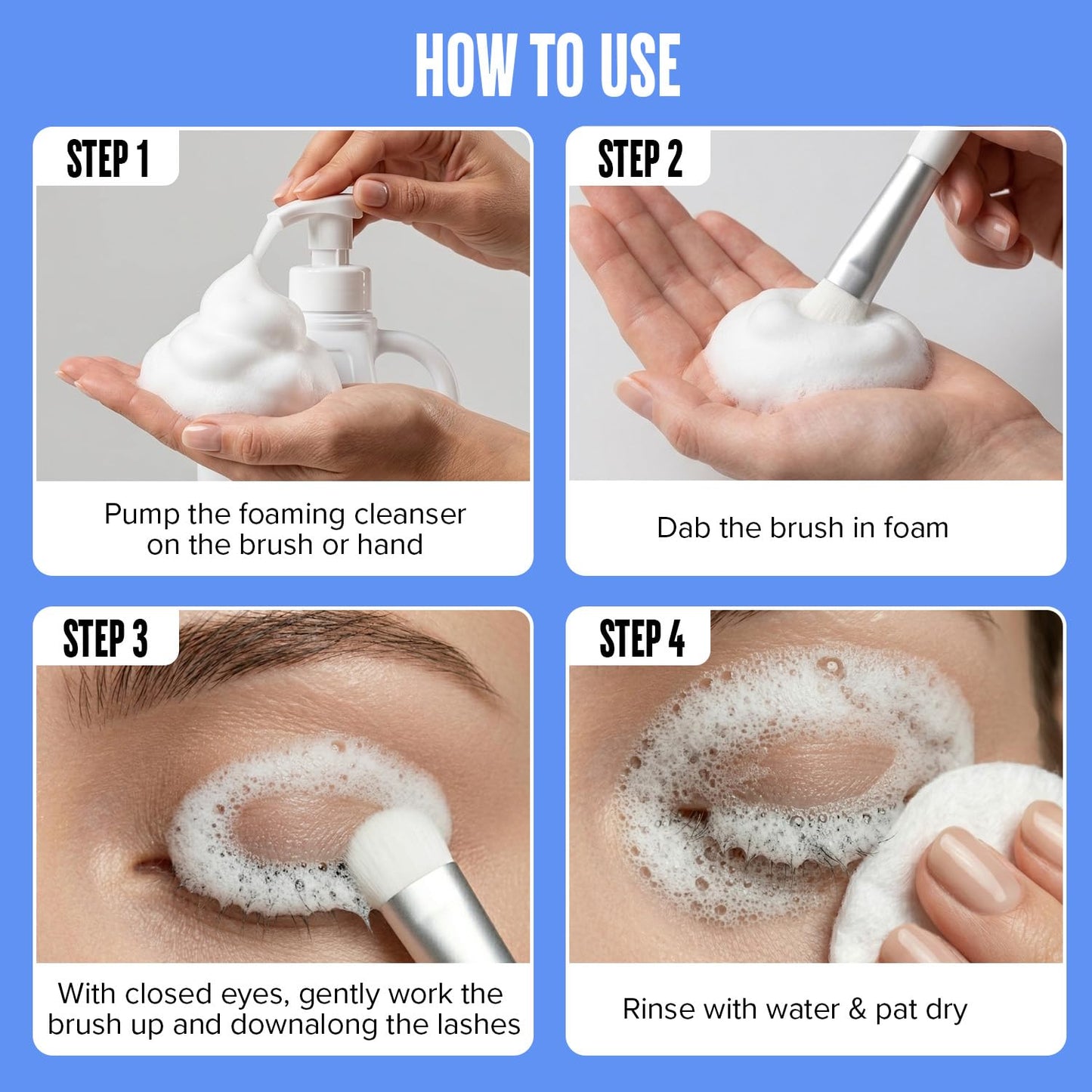 HOW TO USE

STEP 1

Pump the foaming cleanser on the brush or hand

STEP 2

Dab the brush in foam

STEP 3

With closed eyes, gently work the brush up and downalong the lashes

STEP 4

Rinse with water & pat dry