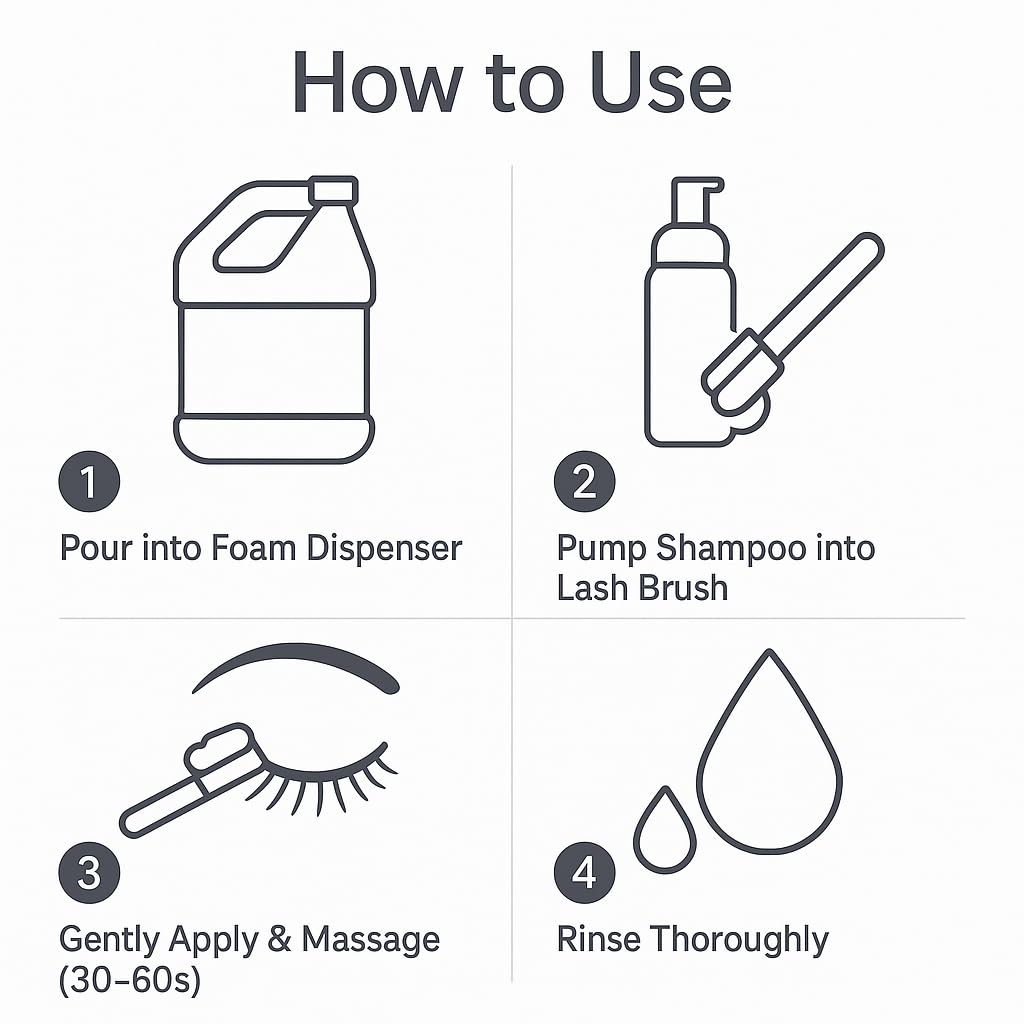 How to Use

1
Pour into Foam Dispenser

2
Pump Shampoo into Lash Brush

3
Gently Apply & Massage (30–60s)

4
Rinse Thoroughly