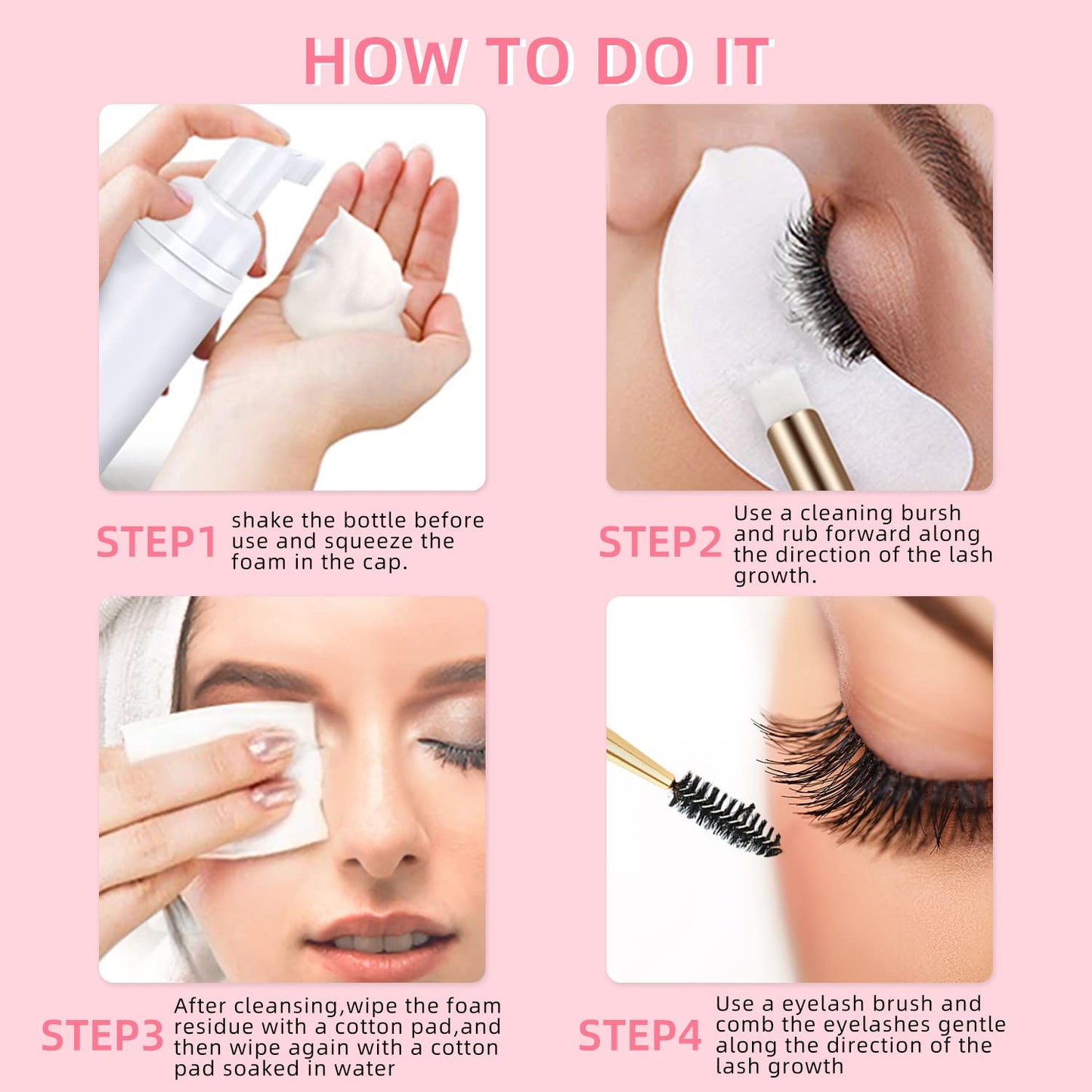 HOW TO DO IT

STEP1 shake the bottle before use and squeeze the foam in the cap.

STEP2 Use a cleaning bursh and rub forward along the direction of the lash growth.

STEP3 After cleansing,wipe the foam residue with a cotton pad,and then wipe again with a cotton pad soaked in water

STEP4 Use a eyelash brush and comb the eyelashes gentle along the direction of the lash growth