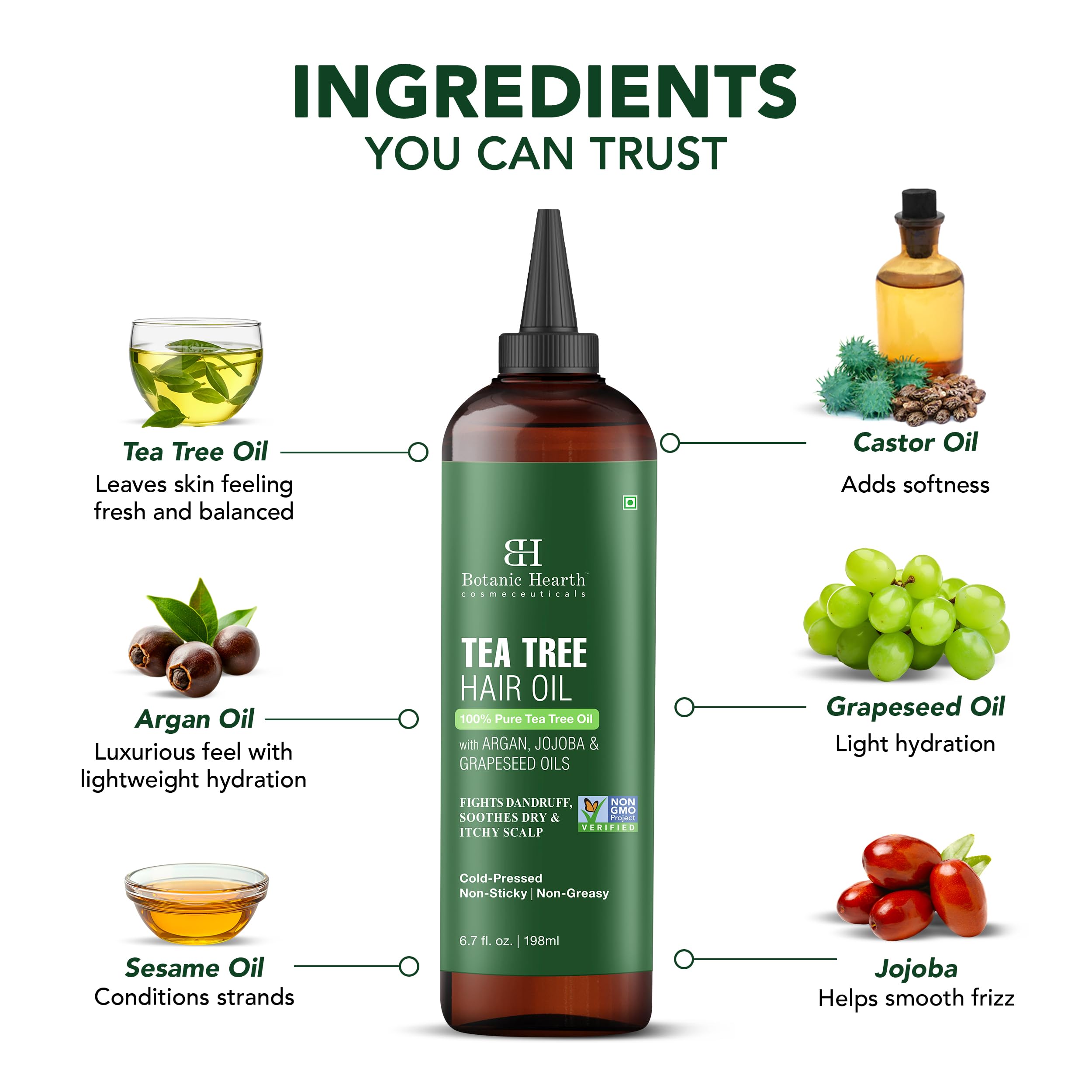 INGREDIENTS
YOU CAN TRUST

Tea Tree Oil
Leaves skin feeling fresh and balanced

Argan Oil
Luxurious feel with lightweight hydration

Sesame Oil
Conditions strands

BH
Botanic Hearth™
cosmeceuticals

TEA TREE
HAIR OIL
100% Pure Tea Tree Oil
with ARGAN, JOJOBA & GRAPESEED OILS

FIGHTS DANDRUFF, SOOTHES DRY & ITCHY SCALP

NON GMO Project VERIFIED

Cold-Pressed
Non-Sticky | Non-Greasy

6.7 fl. oz. | 198ml

Castor Oil
Adds softness

Grapeseed Oil
Light hydration

Jojoba
Helps smooth frizz