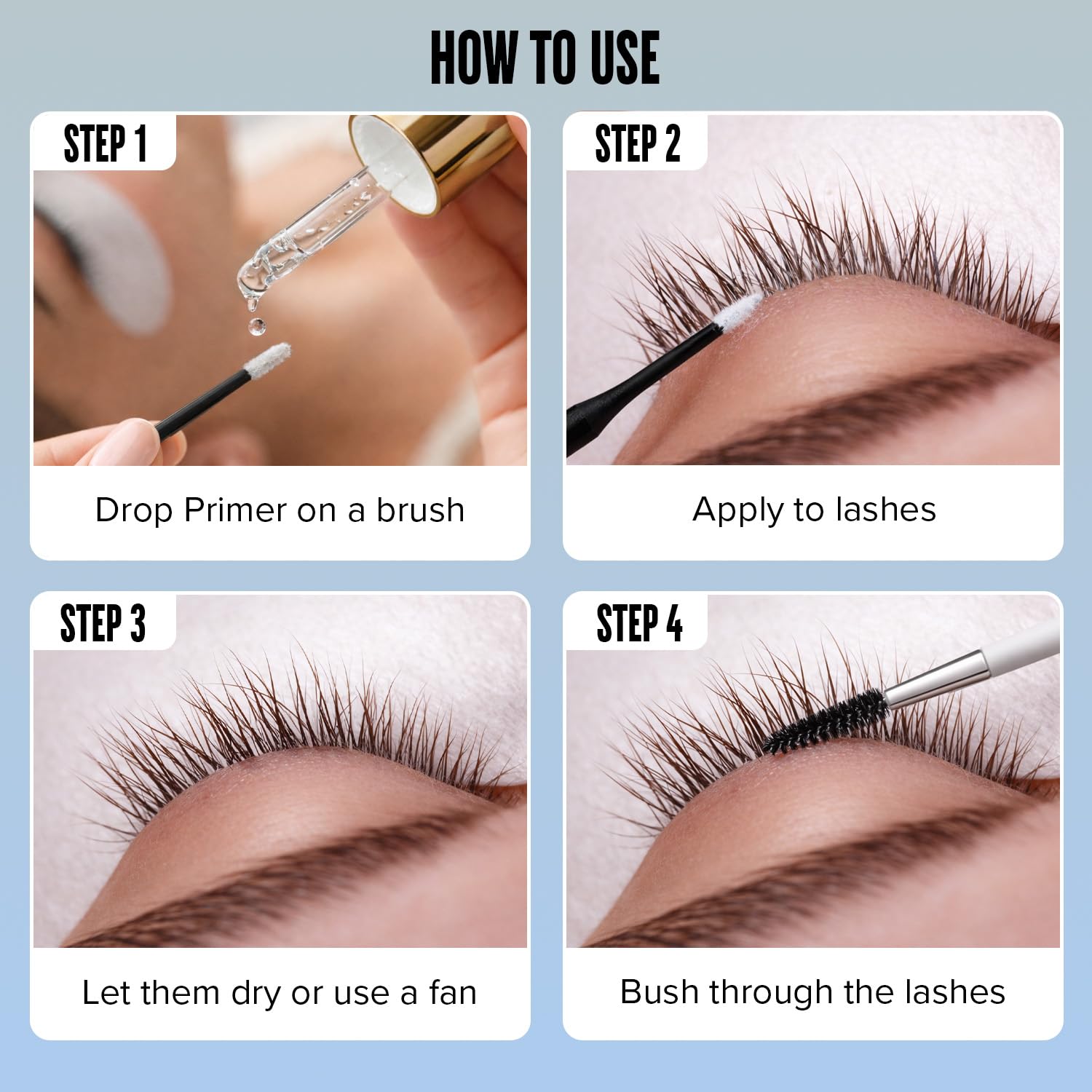 HOW TO USE

STEP 1

Drop Primer on a brush

STEP 2

Apply to lashes

STEP 3

Let them dry or use a fan

STEP 4

Bush through the lashes