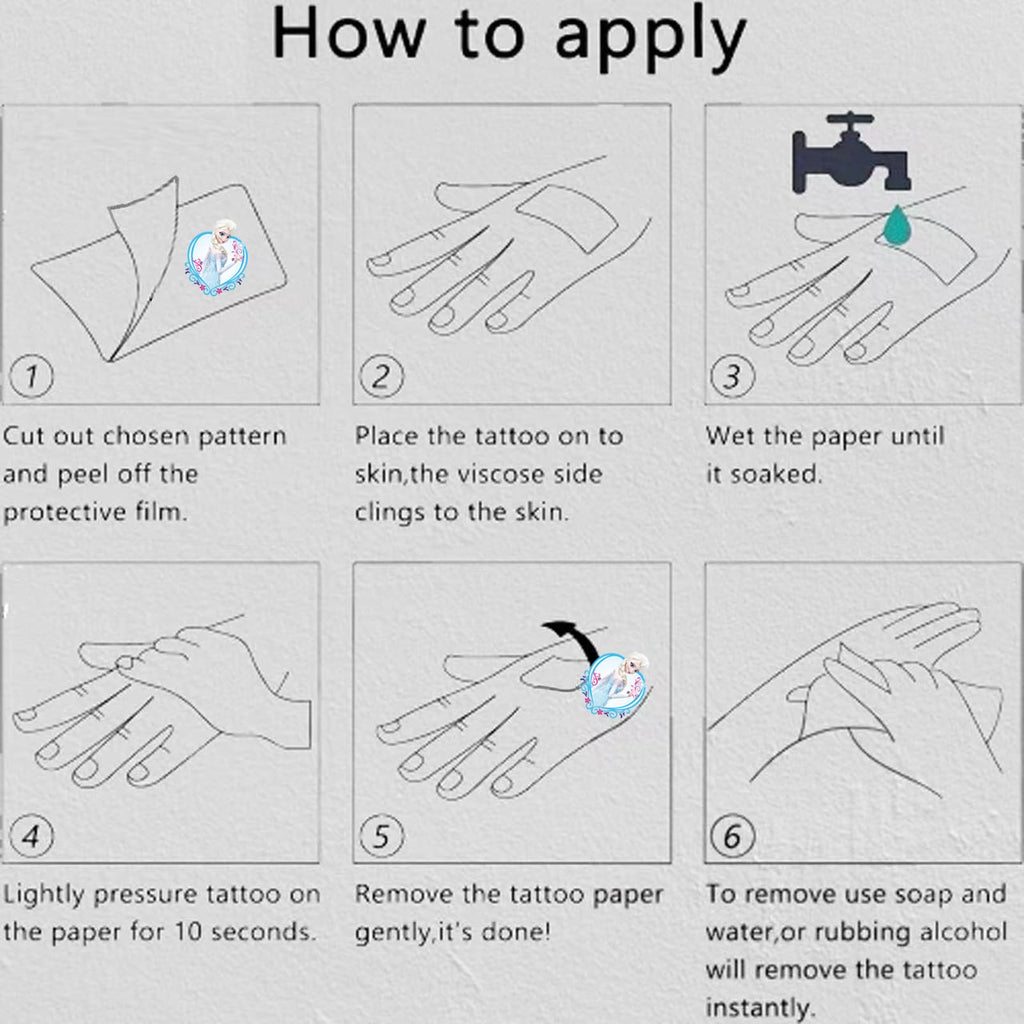 How to apply

1

Cut out chosen pattern and peel off the protective film.

2

Place the tattoo on to skin,the viscose side clings to the skin.

3

Wet the paper until it soaked.

4

Lightly pressure tattoo on the paper for 10 seconds.

5

Remove the tattoo paper gently,it's done!

6

To remove use soap and water,or rubbing alcohol will remove the tattoo instantly.