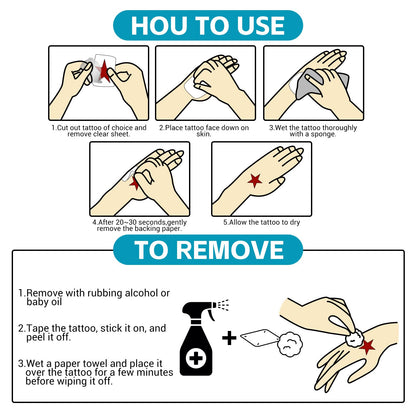 HOU TO USE

1.Cut out tattoo of choice and remove clear sheet.

2.Place tattoo face down on skin.

3.Wet the tattoo thoroughly with a sponge.

4.After 20~30 seconds,gently remove the backing paper.

5.Allow the tattoo to dry

TO REMOVE

1.Remove with rubbing alcohol or baby oil

2.Tape the tattoo, stick it on, and peel it off.

3.Wet a paper towel and place it over the tattoo for a few minutes before wiping it off.