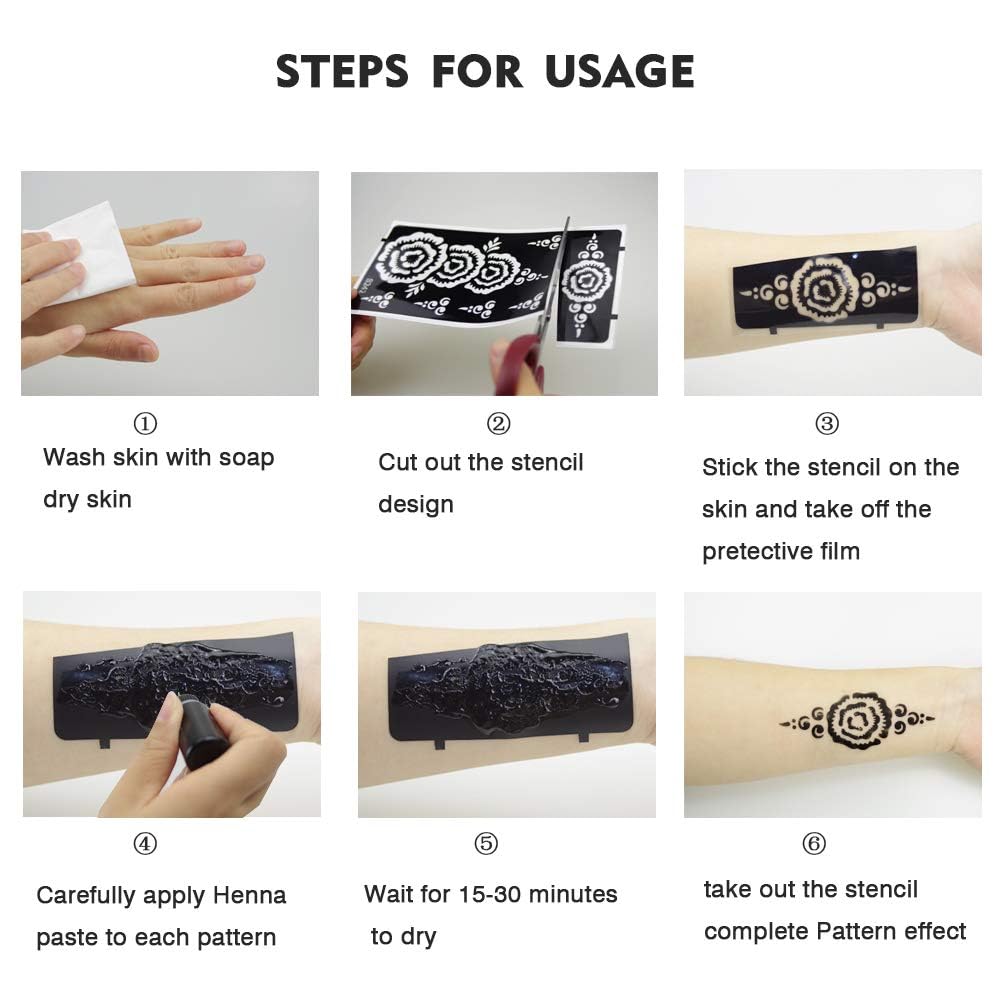 STEPS FOR USAGE

①
Wash skin with soap dry skin

②
Cut out the stencil design

③
Stick the stencil on the skin and take off the pretective film

④
Carefully apply Henna paste to each pattern

⑤
Wait for 15-30 minutes to dry

⑥
take out the stencil complete Pattern effect