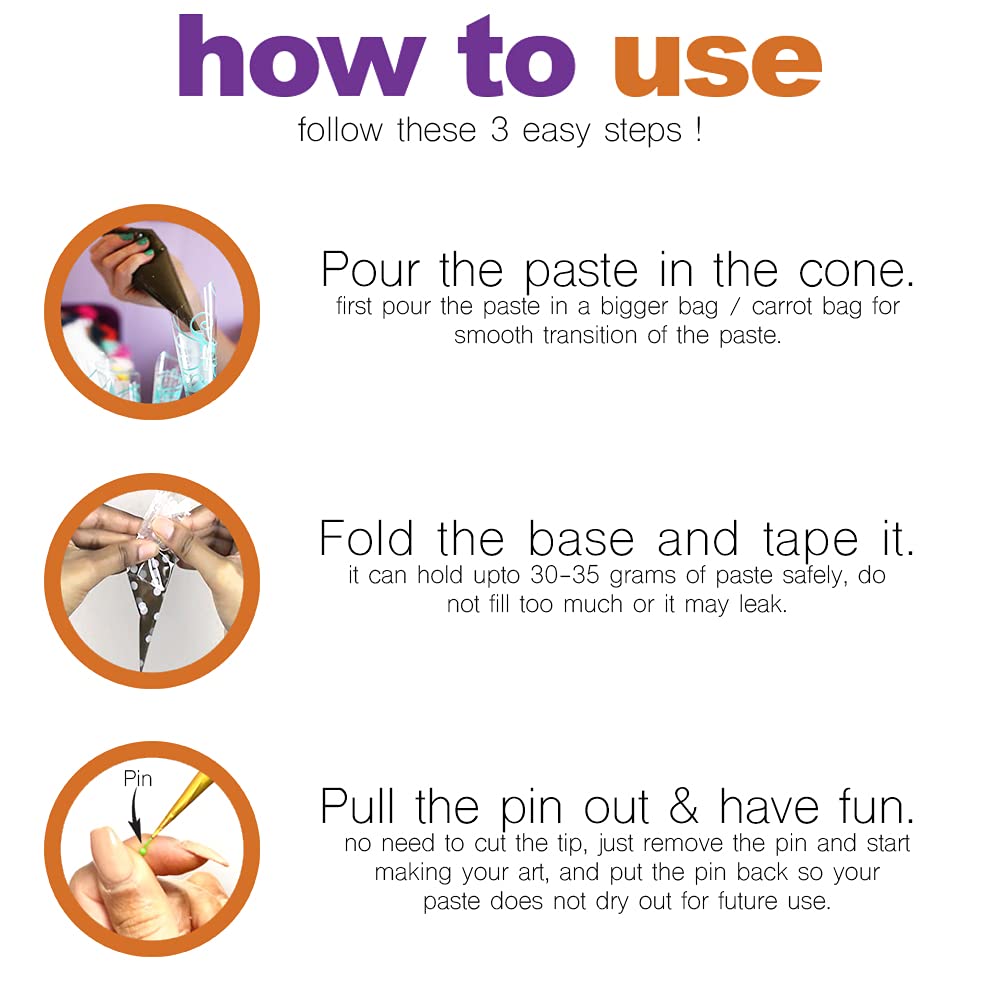 how to use
follow these 3 easy steps !

Pour the paste in the cone.
first pour the paste in a bigger bag / carrot bag for smooth transition of the paste.

Fold the base and tape it.
it can hold upto 30-35 grams of paste safely, do not fill too much or it may leak.

Pin

Pull the pin out & have fun.
no need to cut the tip, just remove the pin and start making your art, and put the pin back so your paste does not dry out for future use.