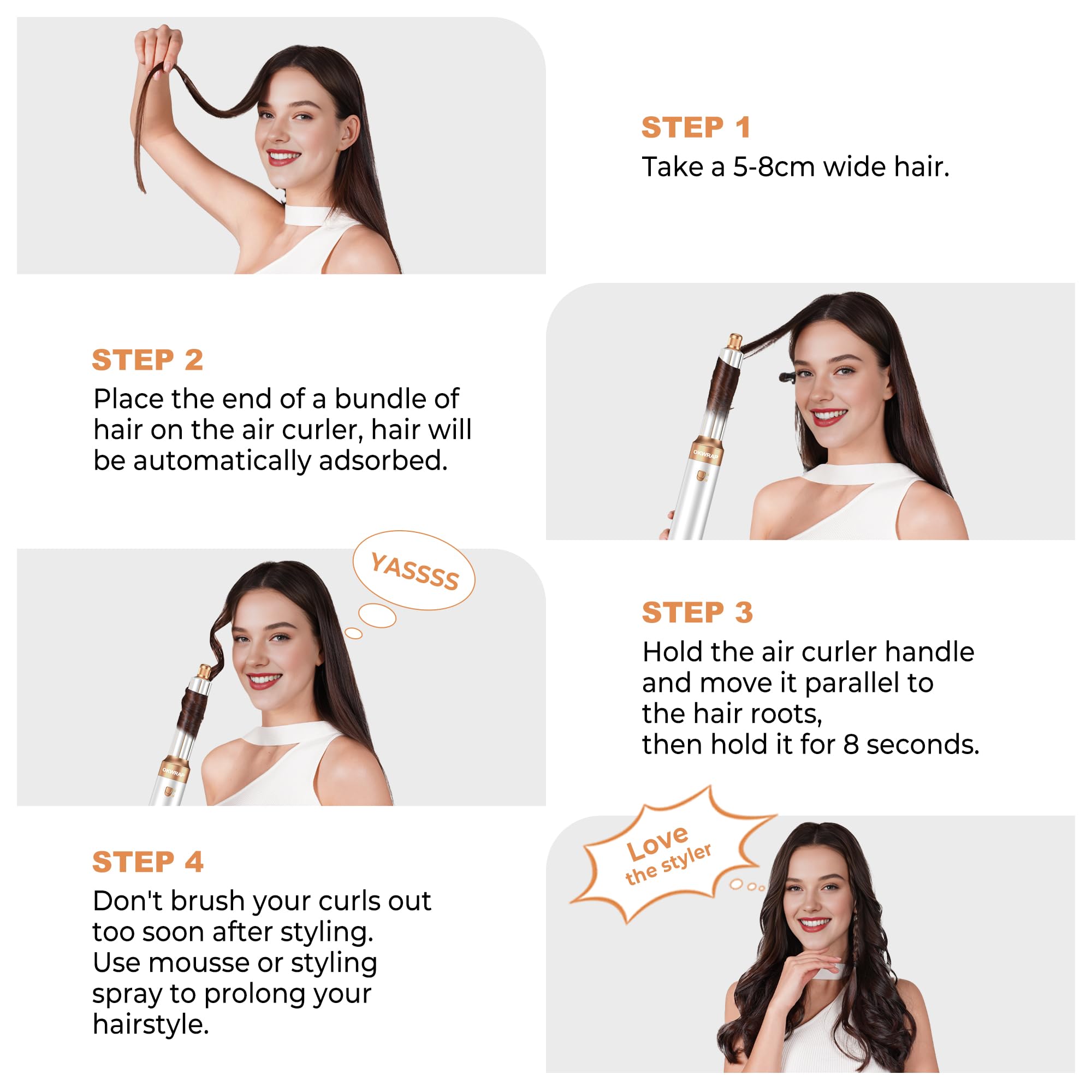 STEP 1
Take a 5-8cm wide hair.

STEP 2
Place the end of a bundle of hair on the air curler, hair will be automatically adsorbed.

OKWRAP

YASSSS

OKWRAP

STEP 3
Hold the air curler handle and move it parallel to the hair roots,
then hold it for 8 seconds.

STEP 4
Don't brush your curls out too soon after styling.
Use mousse or styling spray to prolong your hairstyle.

Love
the styler