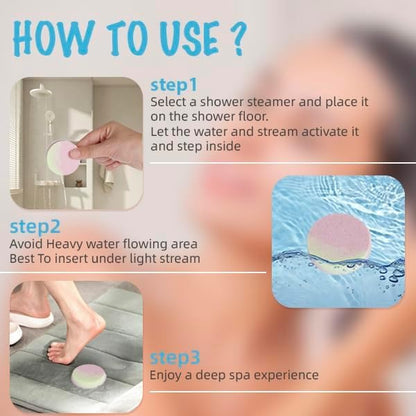 HOW TO USE ?

step1

Select a shower steamer and place it on the shower floor.
Let the water and stream activate it and step inside

step2

Avoid Heavy water flowing area
Best To insert under light stream

step3

Enjoy a deep spa experience