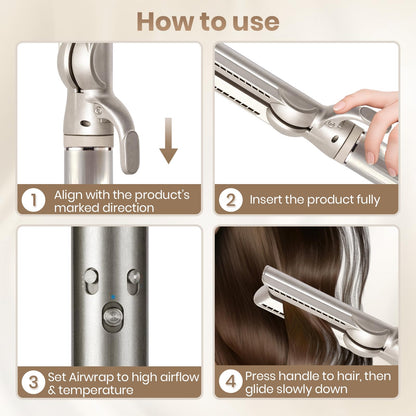 How to use

1 Align with the product's marked direction

2 Insert the product fully

3 Set Airwrap to high airflow & temperature

4 Press handle to hair, then glide slowly down