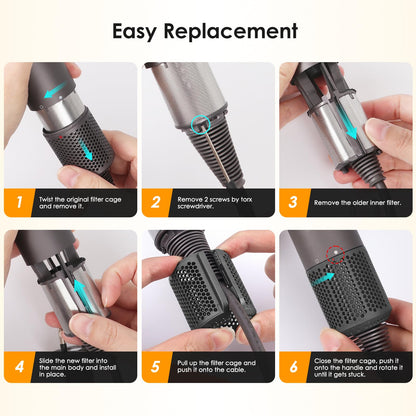 Easy Replacement

1

Twist the original filter cage and remove it.

2

Remove 2 screws by torx screwdriver.

3

Remove the older inner filter.

4

Slide the new filter into the main body and install in place.

5

Pull up the filter cage and push it onto the cable.

6

Close the filter cage, push it onto the handle and rotate it until it gets stuck.