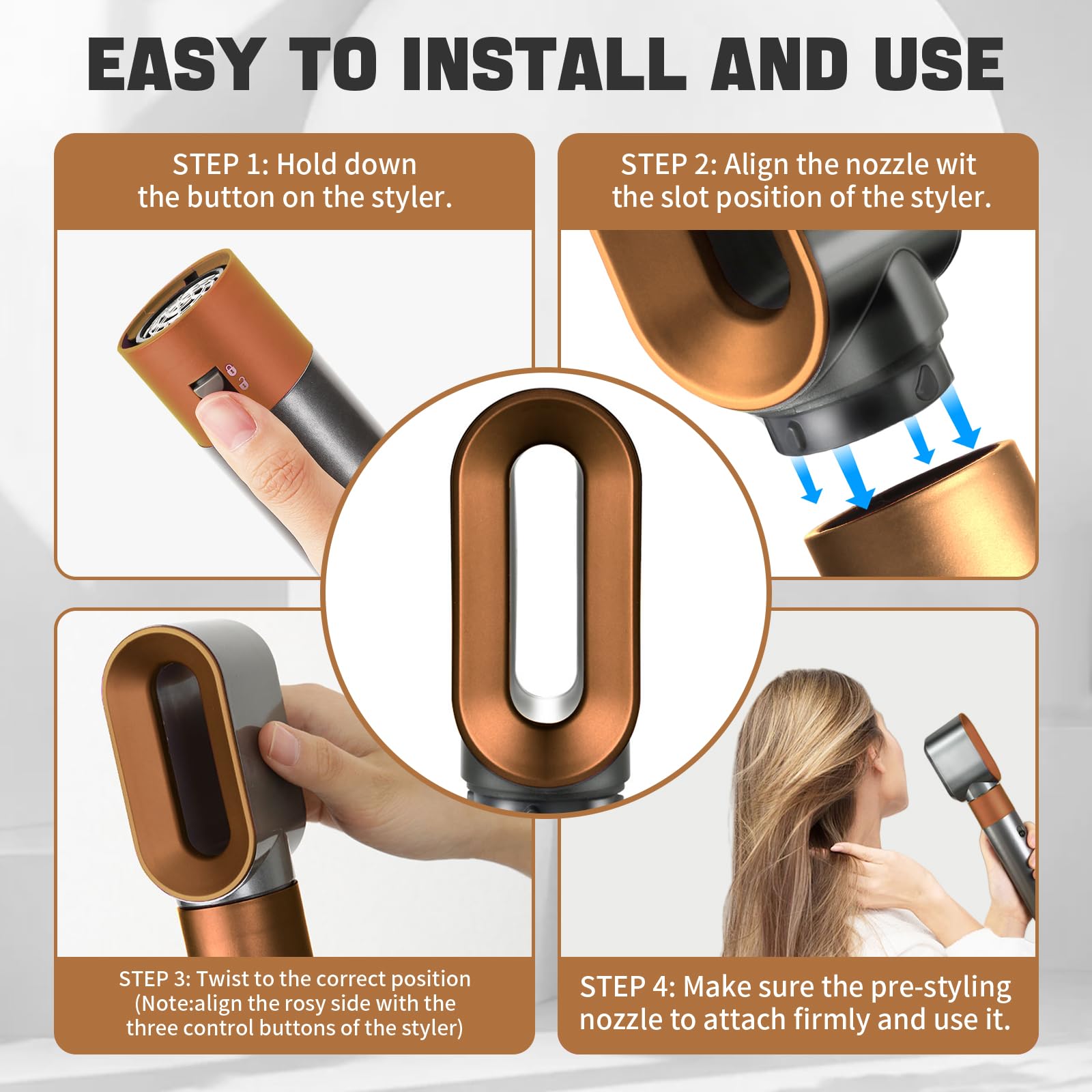 EASY TO INSTALL AND USE

STEP 1: Hold down the button on the styler.

STEP 2: Align the nozzle wit the slot position of the styler.

STEP 3: Twist to the correct position (Note:align the rosy side with the three control buttons of the styler)

STEP 4: Make sure the pre-styling nozzle to attach firmly and use it.