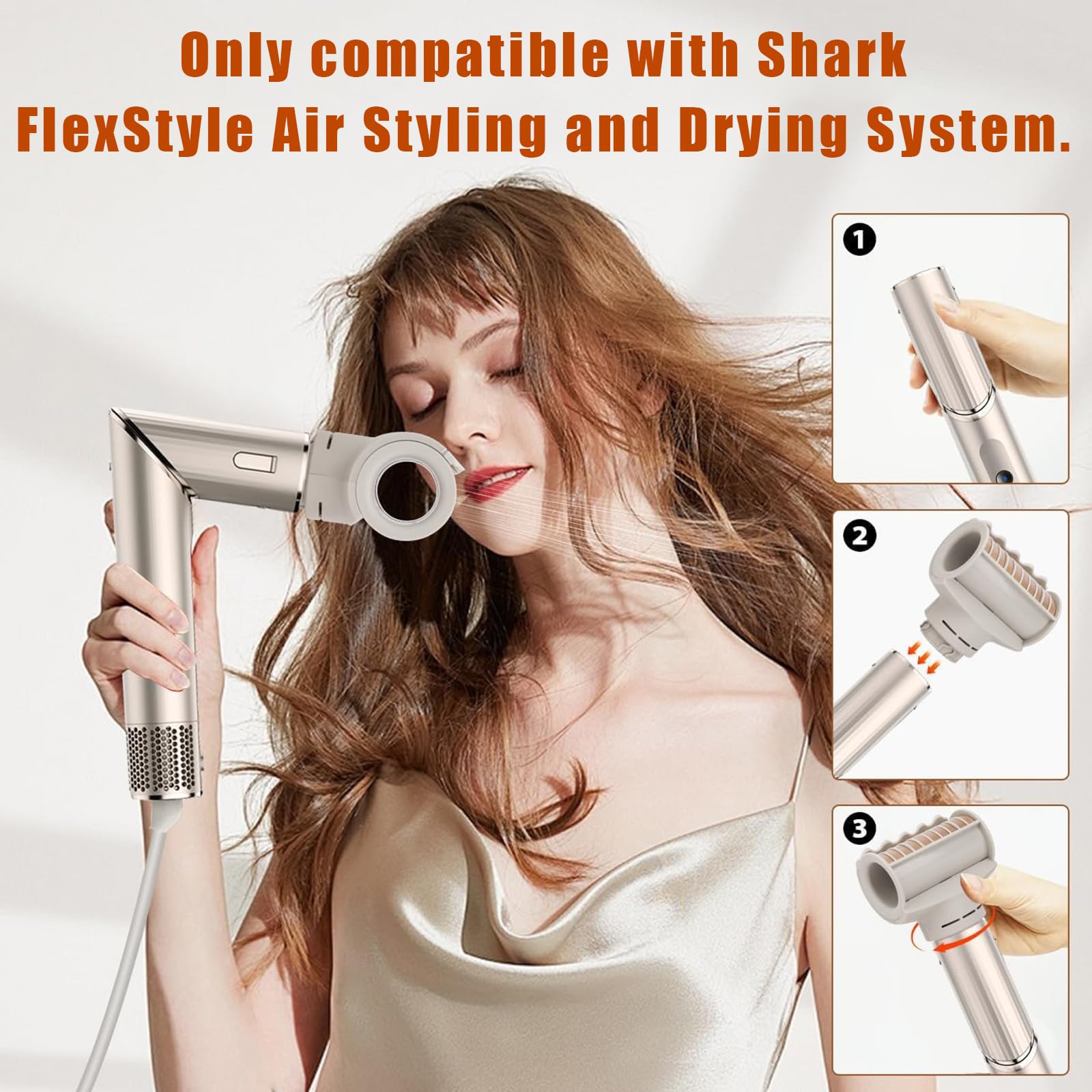 Only compatible with Shark FlexStyle Air Styling and Drying System.

1

2

3