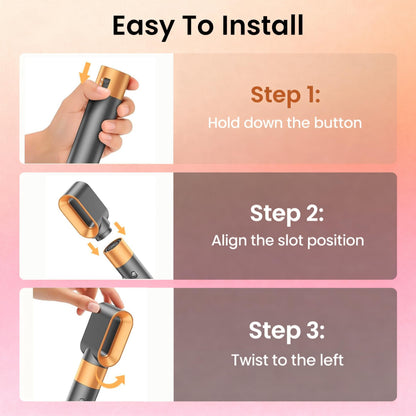 Easy To Install

Step 1:
Hold down the button

Step 2:
Align the slot position

Step 3:
Twist to the left