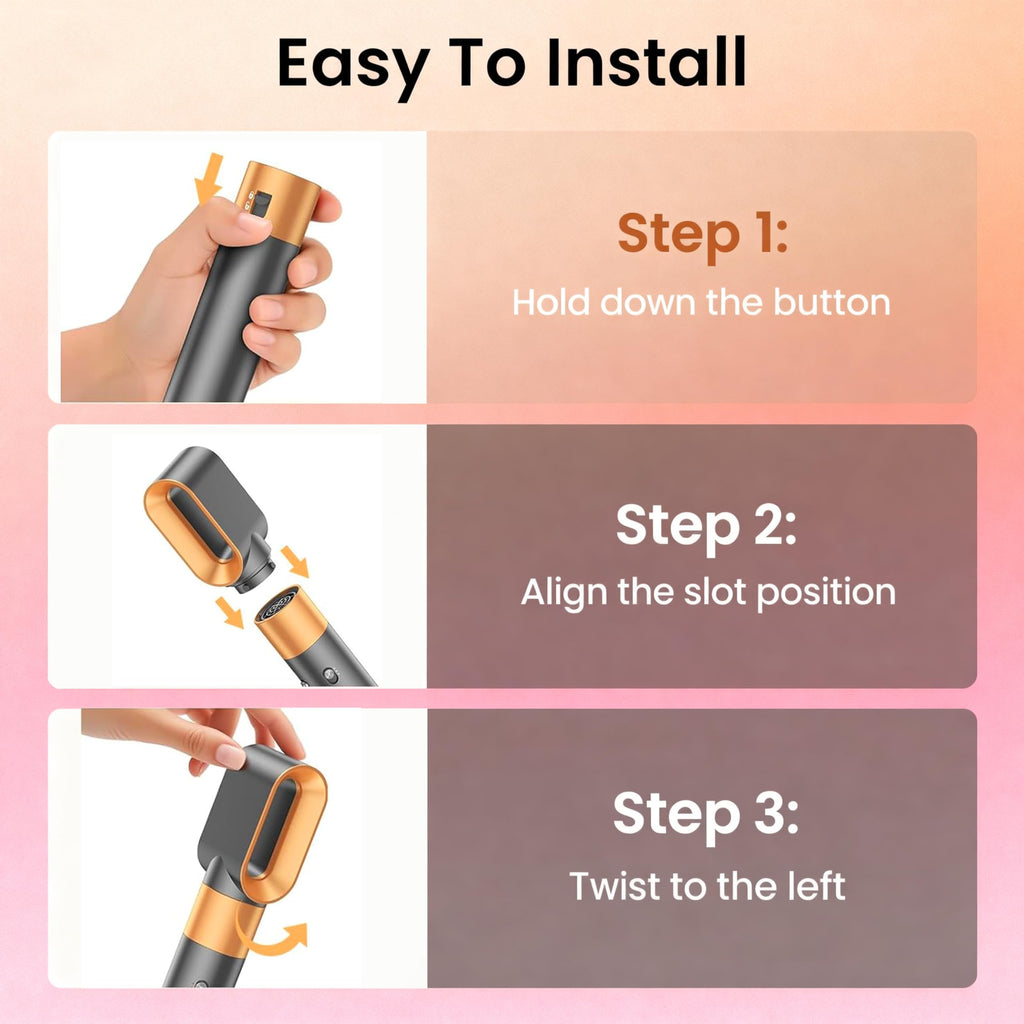 Easy To Install

Step 1:
Hold down the button

Step 2:
Align the slot position

Step 3:
Twist to the left