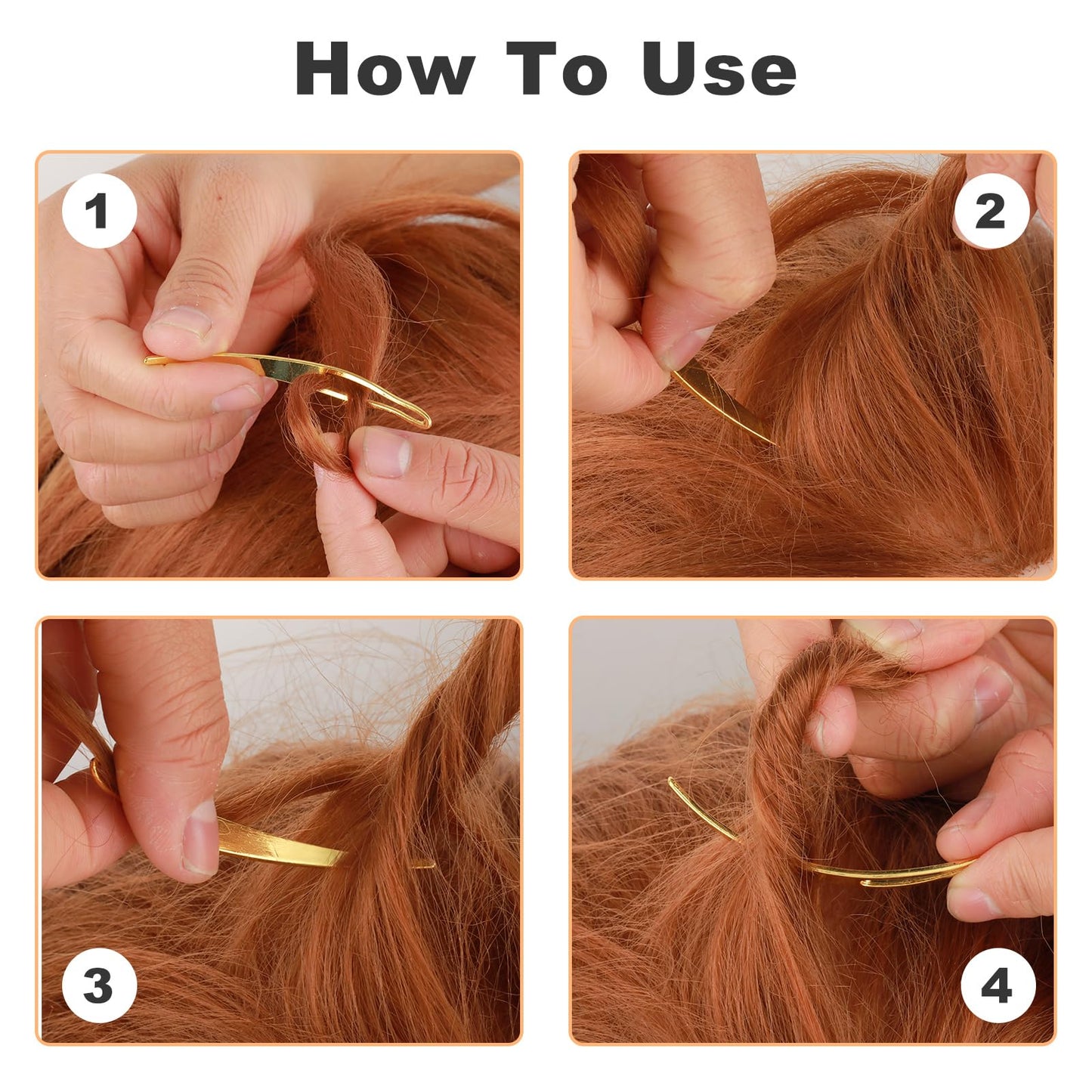 How To Use

1

2

3

4