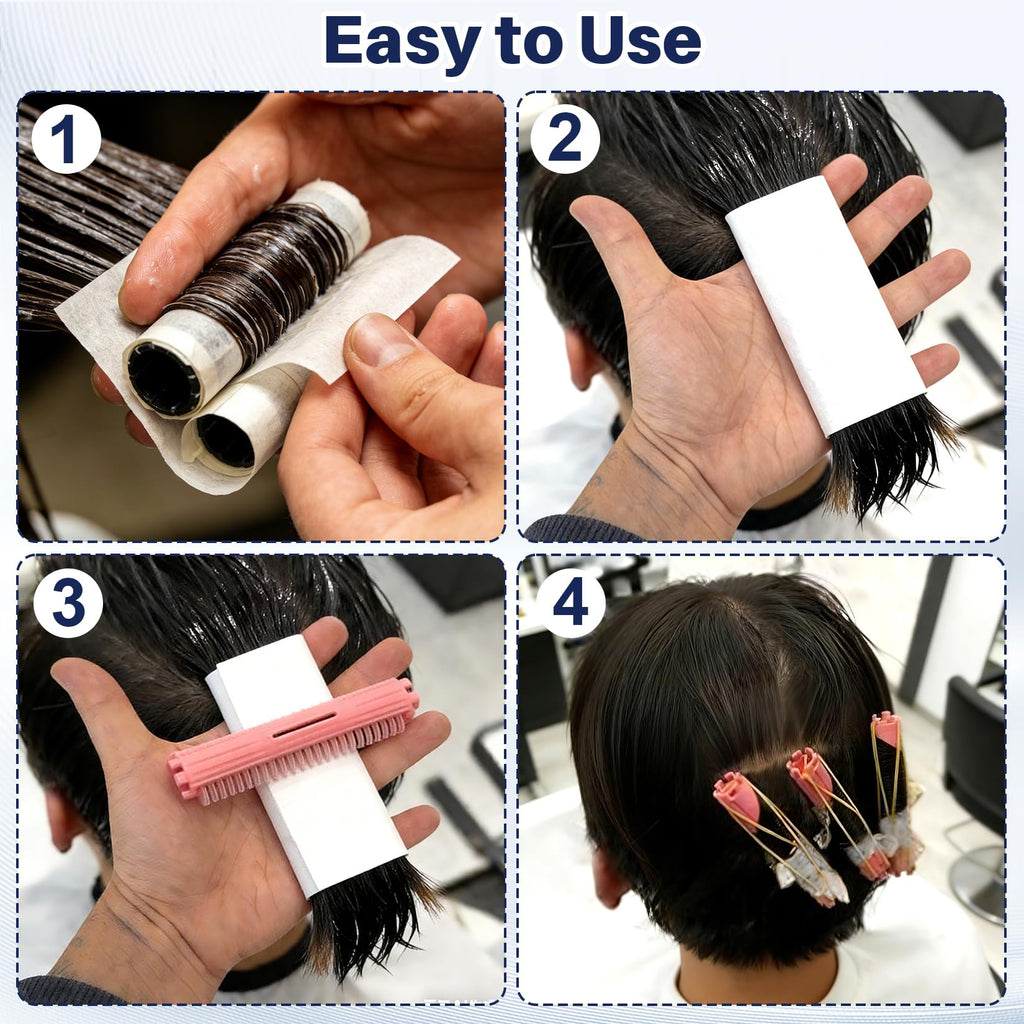 Easy to Use

1

2

3

4