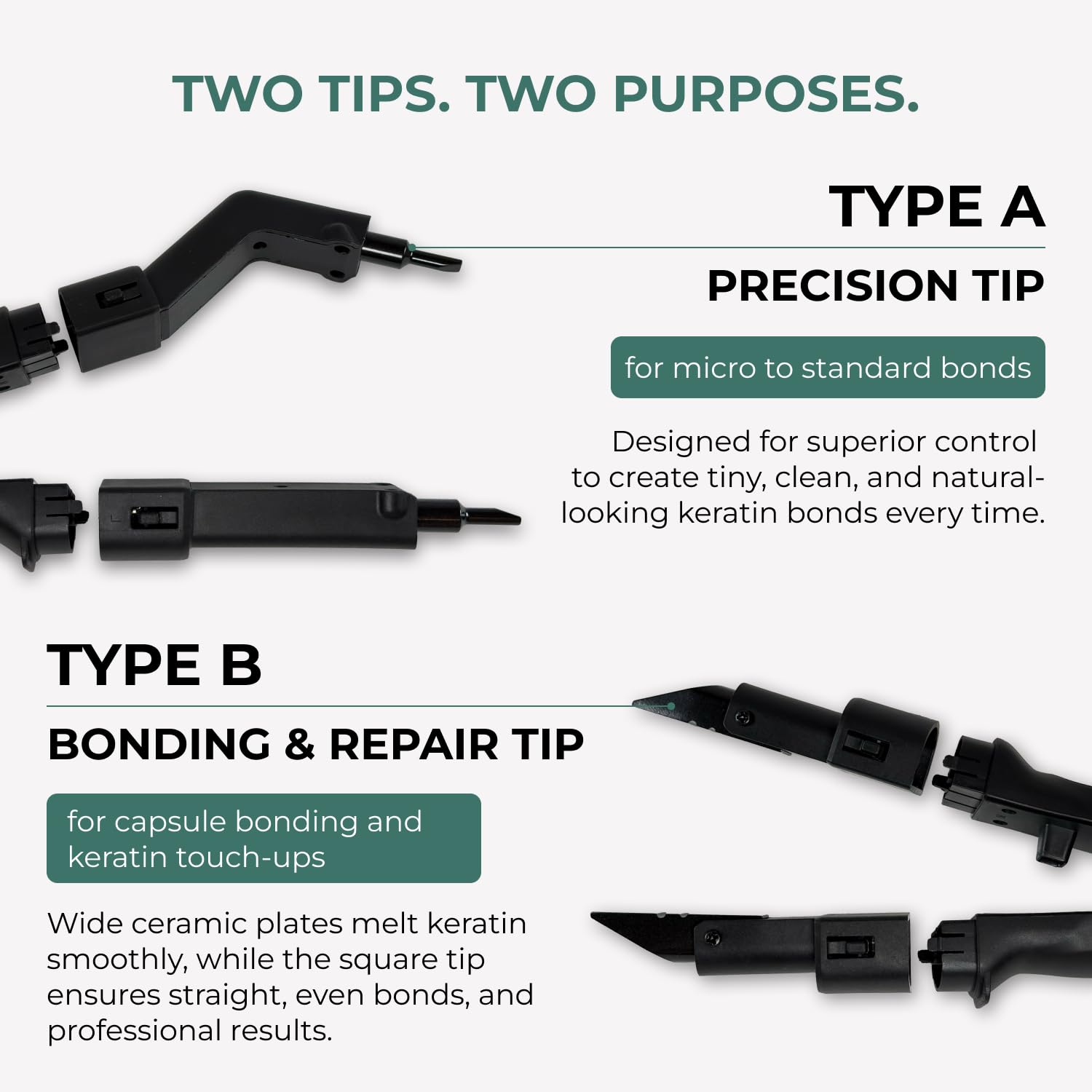 TWO TIPS. TWO PURPOSES.

TYPE A

PRECISION TIP

for micro to standard bonds

Designed for superior control to create tiny, clean, and natural-looking keratin bonds every time.

TYPE B

BONDING & REPAIR TIP

for capsule bonding and keratin touch-ups

Wide ceramic plates melt keratin smoothly, while the square tip ensures straight, even bonds, and professional results.