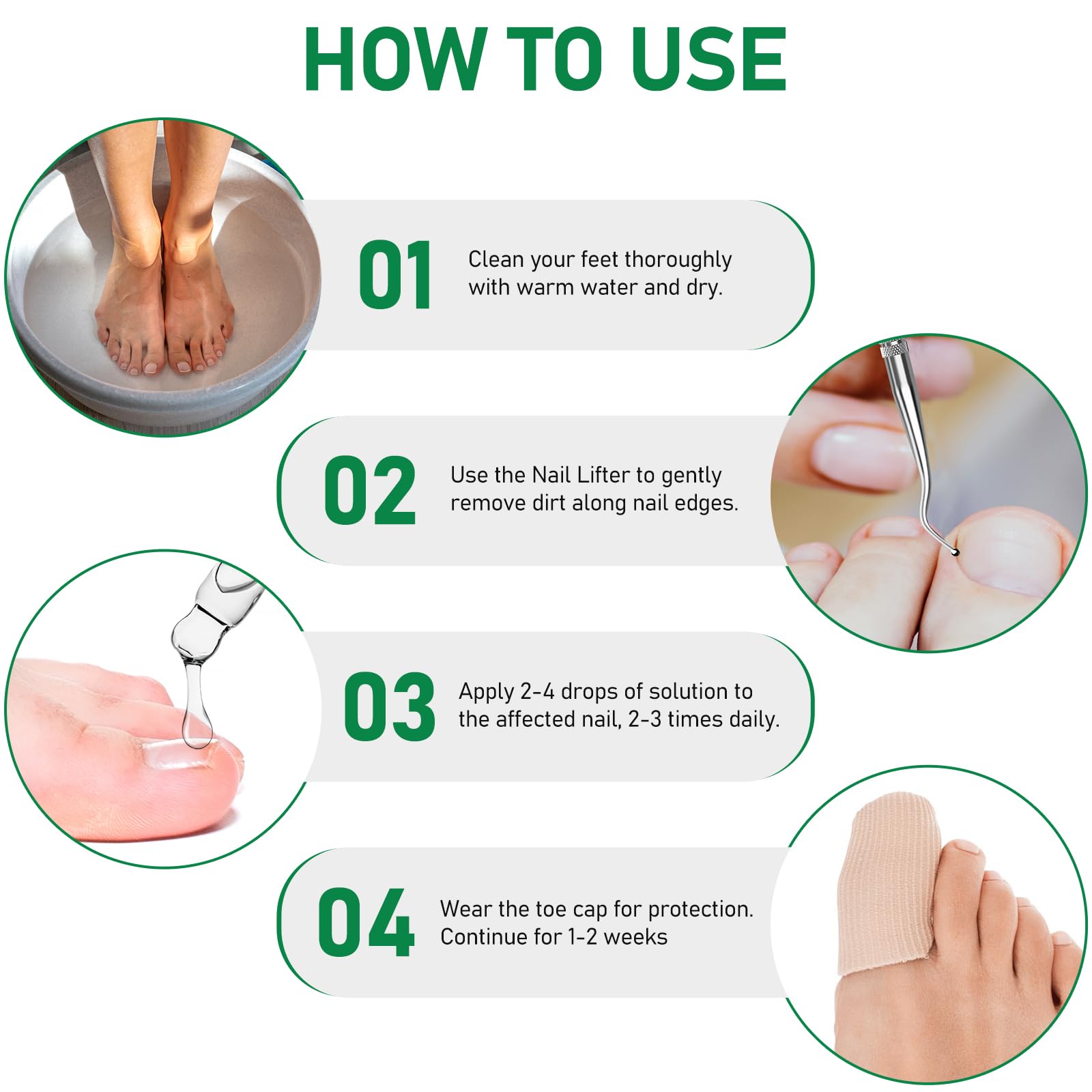 HOW TO USE

01 Clean your feet thoroughly with warm water and dry.

02 Use the Nail Lifter to gently remove dirt along nail edges.

03 Apply 2-4 drops of solution to the affected nail, 2-3 times daily.

04 Wear the toe cap for protection. Continue for 1-2 weeks