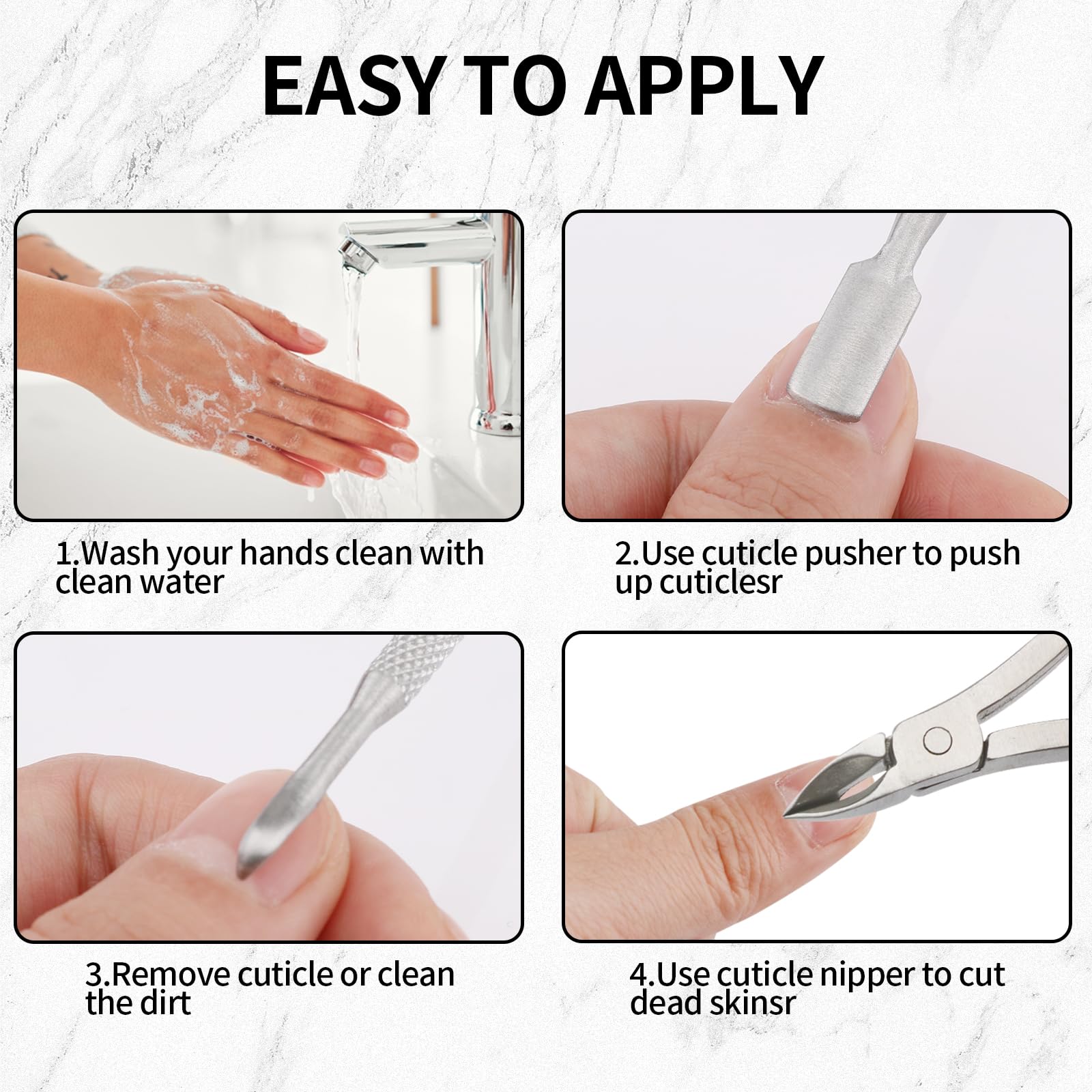 EASY TO APPLY

1.Wash your hands clean with clean water

2.Use cuticle pusher to push up cuticlesr

3.Remove cuticle or clean the dirt

4.Use cuticle nipper to cut dead skinsr