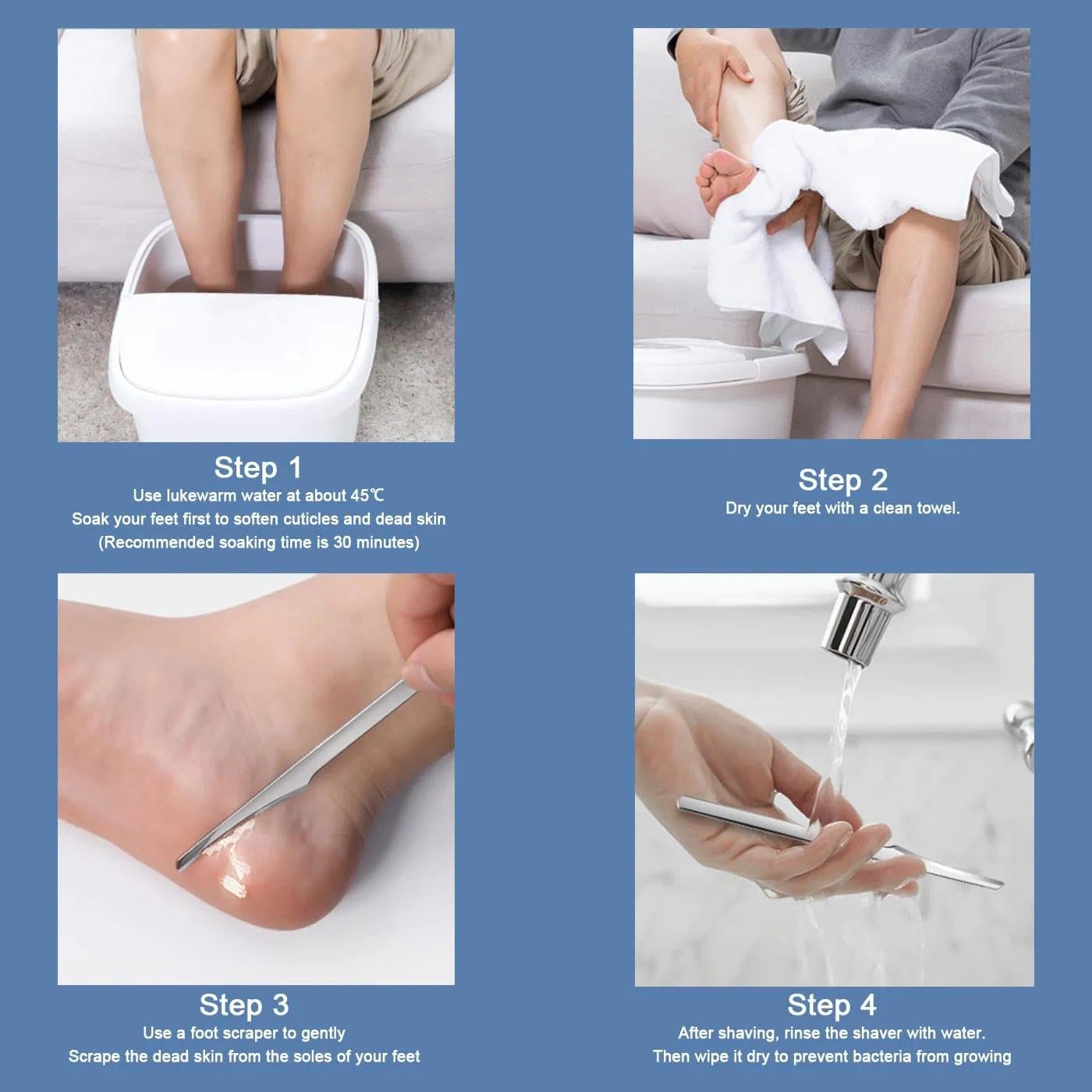 Step 1
Use lukewarm water at about 45℃
Soak your feet first to soften cuticles and dead skin
(Recommended soaking time is 30 minutes)

Step 2
Dry your feet with a clean towel.

Step 3
Use a foot scraper to gently
Scrape the dead skin from the soles of your feet

Step 4
After shaving, rinse the shaver with water.
Then wipe it dry to prevent bacteria from growing