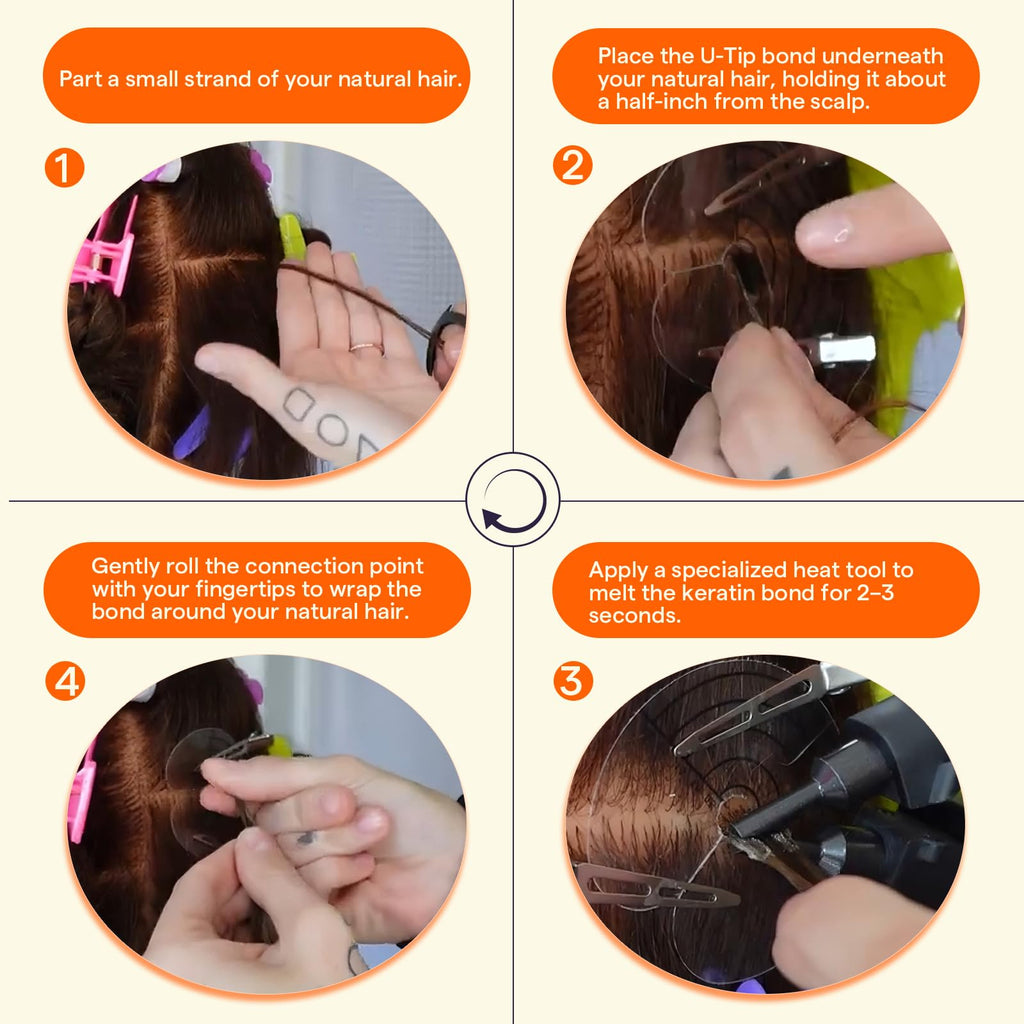 Part a small strand of your natural hair.

1

Place the U-Tip bond underneath your natural hair, holding it about a half-inch from the scalp.

2

Gently roll the connection point with your fingertips to wrap the bond around your natural hair.

4

Apply a specialized heat tool to melt the keratin bond for 2–3 seconds.

3