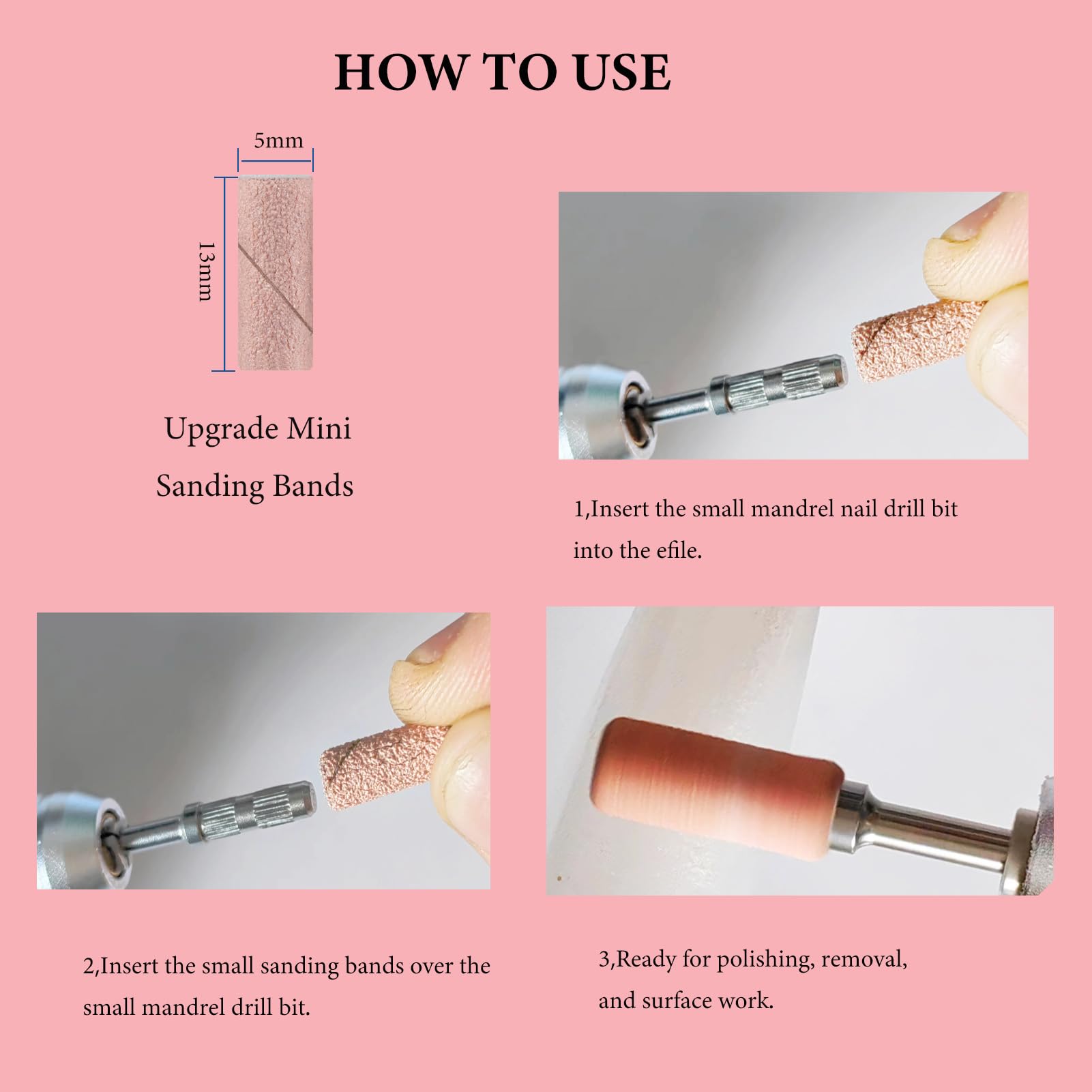 HOW TO USE

5mm

13mm

Upgrade Mini Sanding Bands

1,Insert the small mandrel nail drill bit into the efile.

2,Insert the small sanding bands over the small mandrel drill bit.

3,Ready for polishing, removal, and surface work.