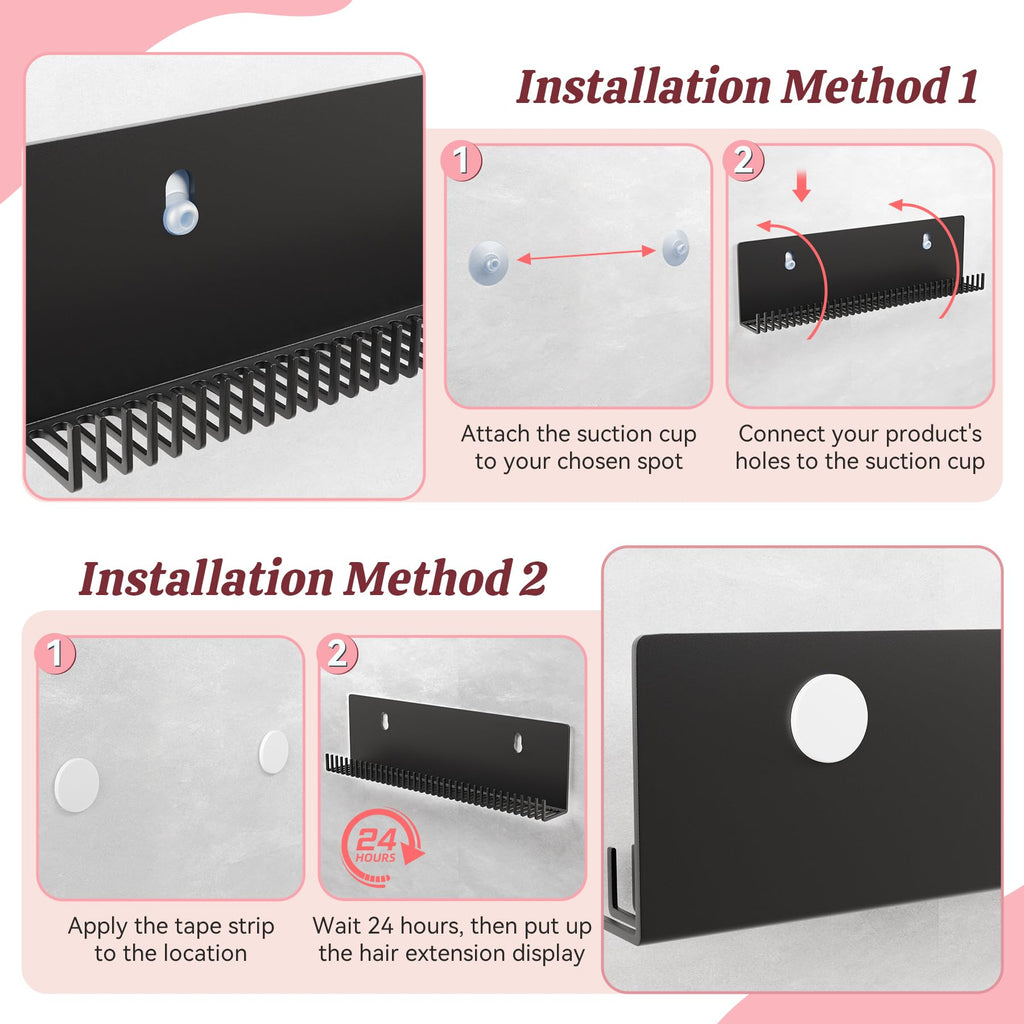 Installation Method 1

1

Attach the suction cup to your chosen spot

2

Connect your product's holes to the suction cup

Installation Method 2

1

Apply the tape strip to the location

2

24 HOURS

Wait 24 hours, then put up the hair extension display