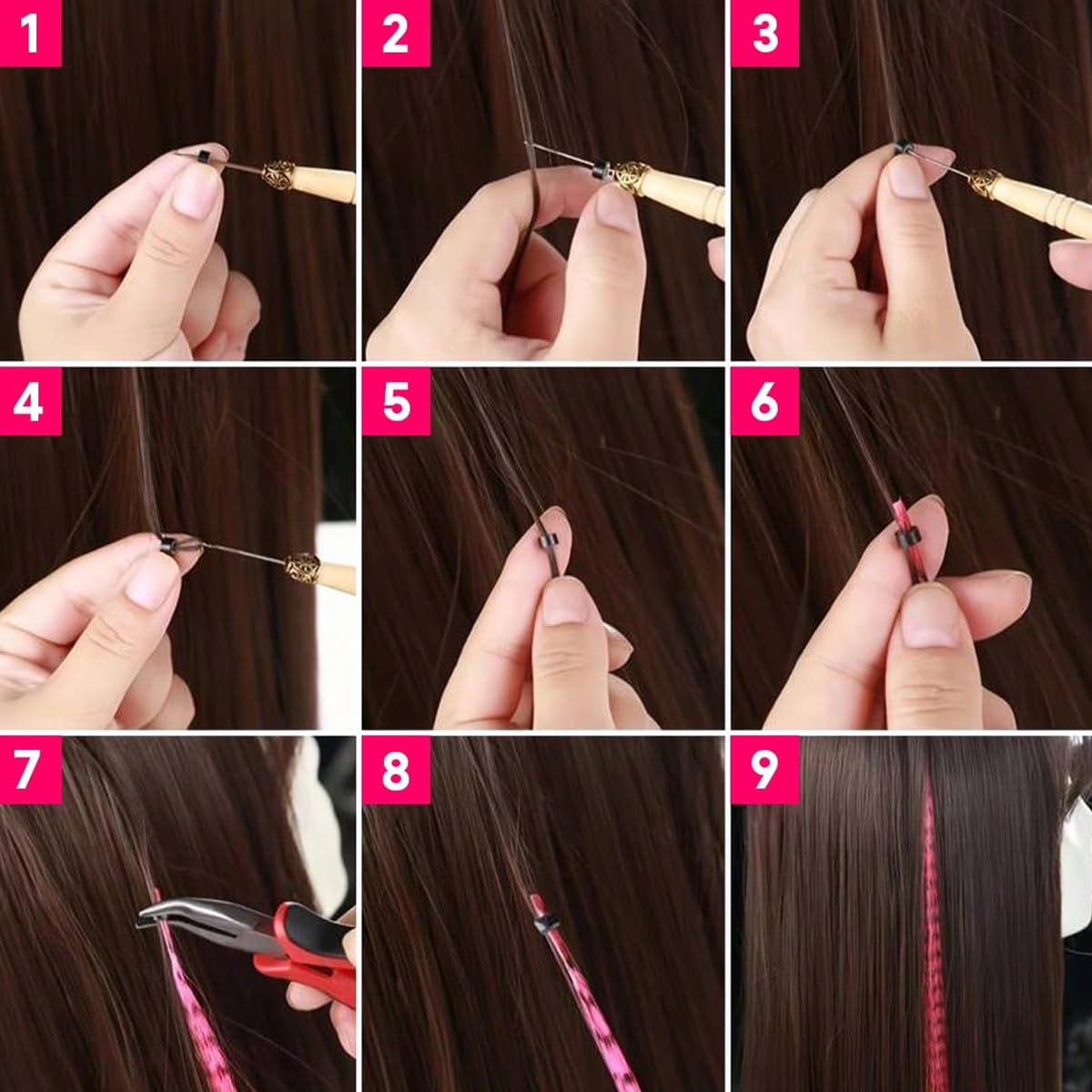 1

2

3

4

5

6

7

8

9