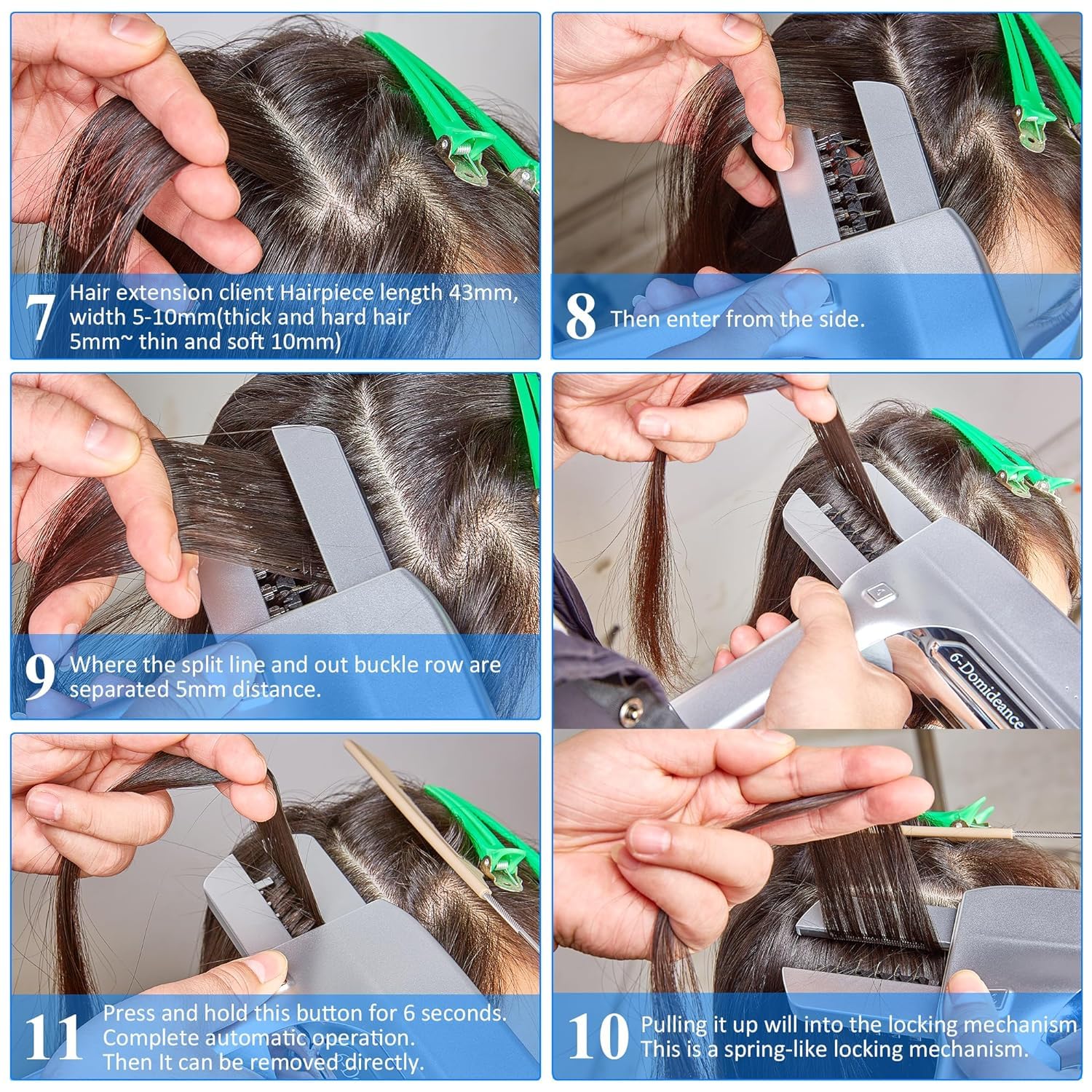 7 Hair extension client Hairpiece length 43mm, width 5-10mm(thick and hard hair 5mm~ thin and soft 10mm)

8 Then enter from the side.

9 Where the split line and out buckle row are separated 5mm distance.

6-Domideance

11 Press and hold this button for 6 seconds. Complete automatic operation. Then It can be removed directly.

10 Pulling it up will into the locking mechanism This is a spring-like locking mechanism.